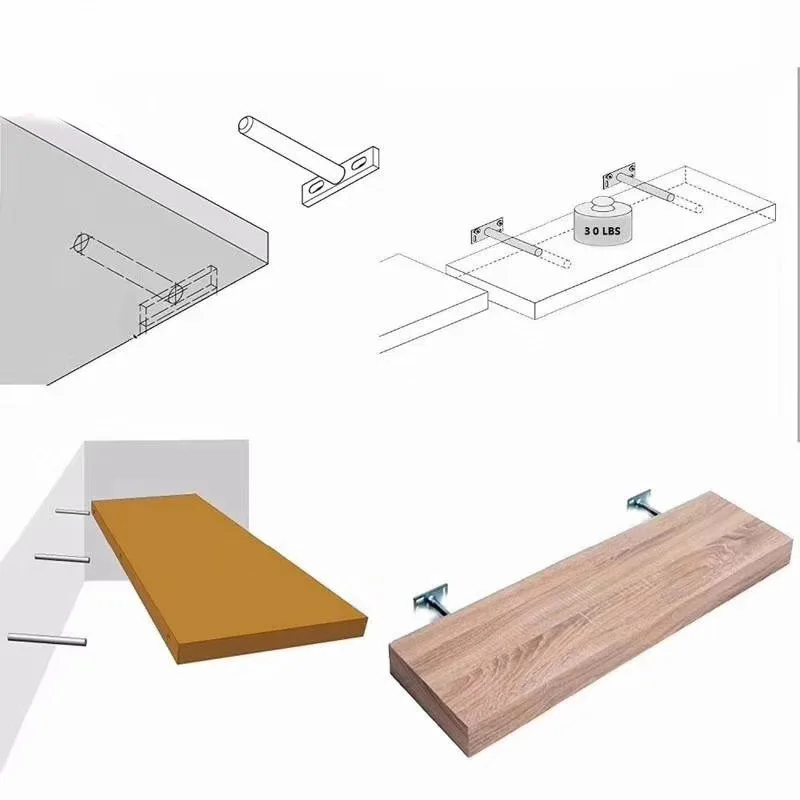 30 LBS