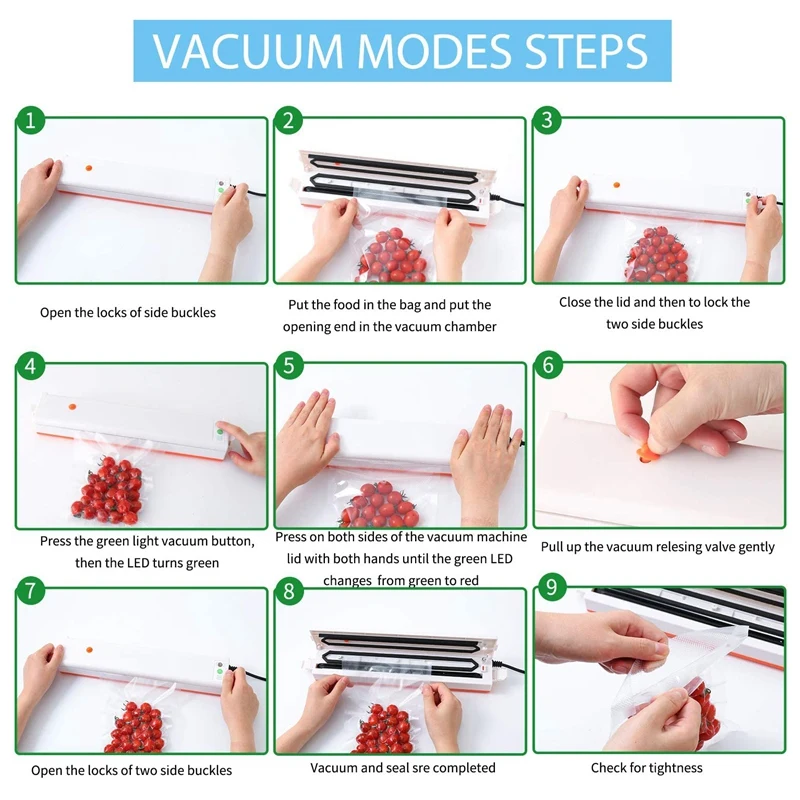 VACUUM MODES STEPS

1

Open the locks of side buckles

2

Put the food in the bag and put the opening end in the vacuum chamber

3

Close the lid and then to lock the two side buckles

4

Press the green light vacuum button, then the LED turns green

5

Press on both sides of the vacuum machine lid with both hands until the green LED changes from green to red

6

Pull up the vacuum relesing valve gently

7

Open the locks of two side buckles

8

Vacuum and seal sre completed

9

Check for tightness