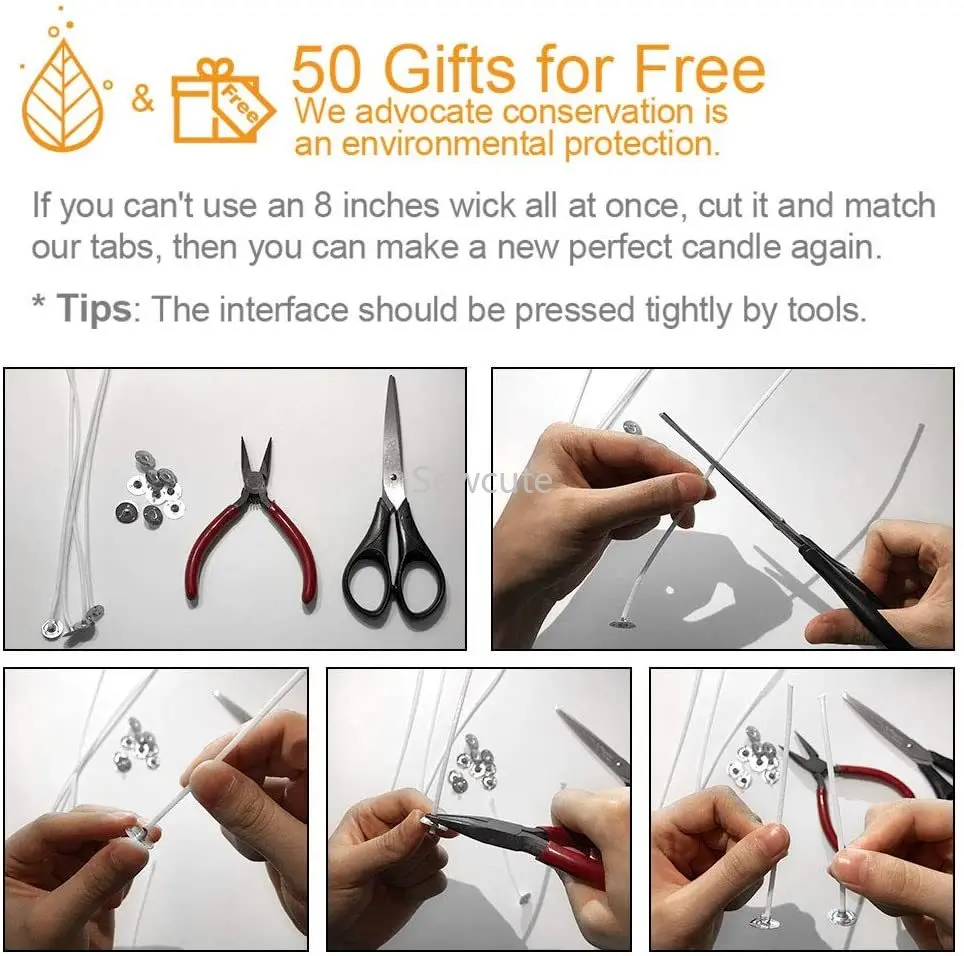 & Free 50 Gifts for Free
We advocate conservation is an environmental protection.

If you can't use an 8 inches wick all at once, cut it and match our tabs, then you can make a new perfect candle again.

* Tips: The interface should be pressed tightly by tools.

Sewcute