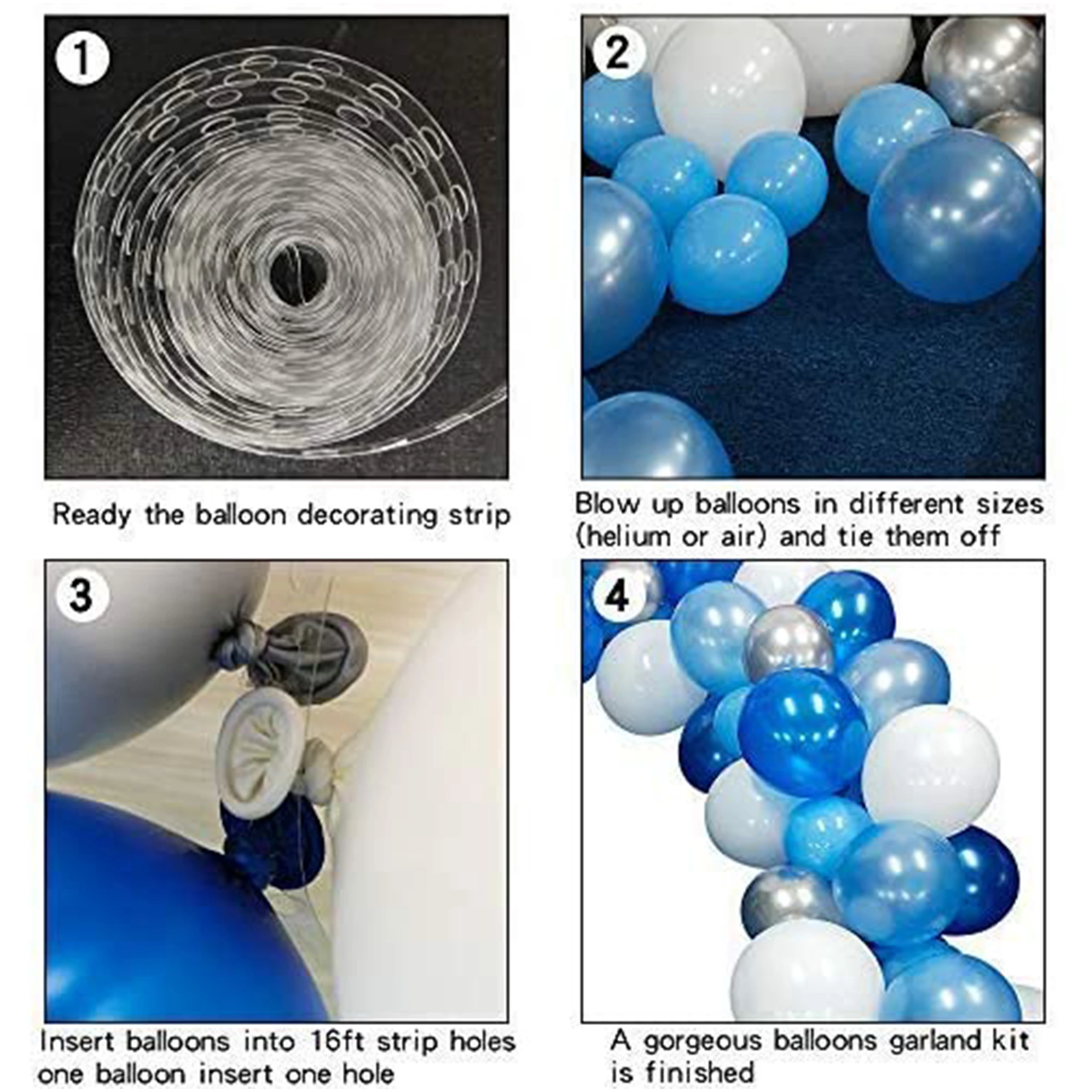 1

Ready the balloon decorating strip

2

Blow up balloons in different sizes (helium or air) and tie them off

3

Insert balloons into 16ft strip holes one balloon insert one hole

4

A gorgeous balloons garland kit is finished