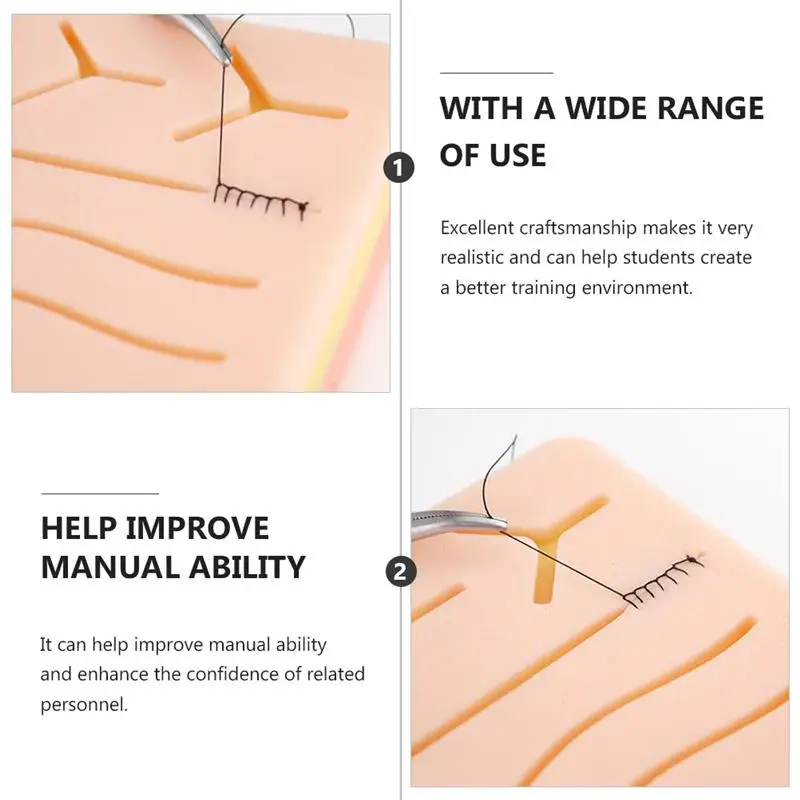 1

WITH A WIDE RANGE OF USE

Excellent craftsmanship makes it very realistic and can help students create a better training environment.

HELP IMPROVE MANUAL ABILITY

2

It can help improve manual ability and enhance the confidence of related personnel.