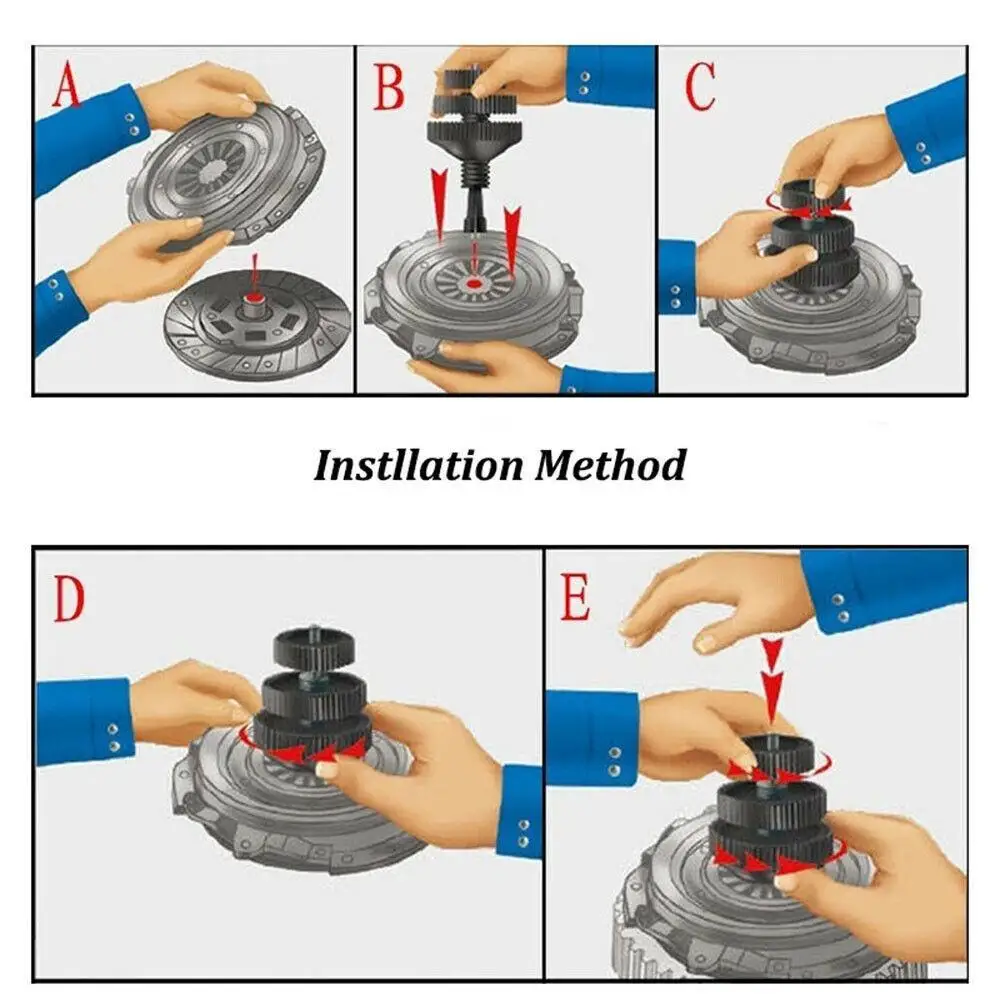 A

B

C

Instllation Method

D

E