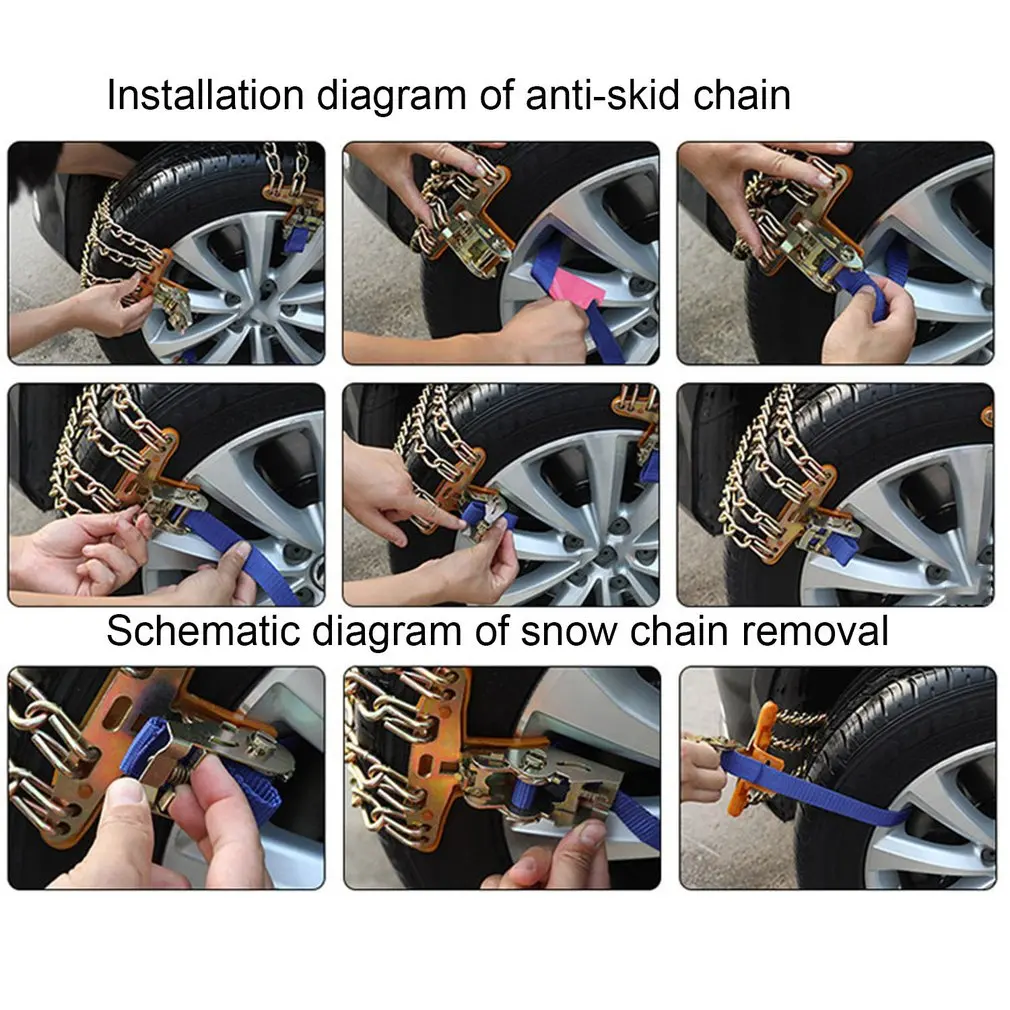 Installation diagram of anti-skid chain

Schematic diagram of snow chain removal