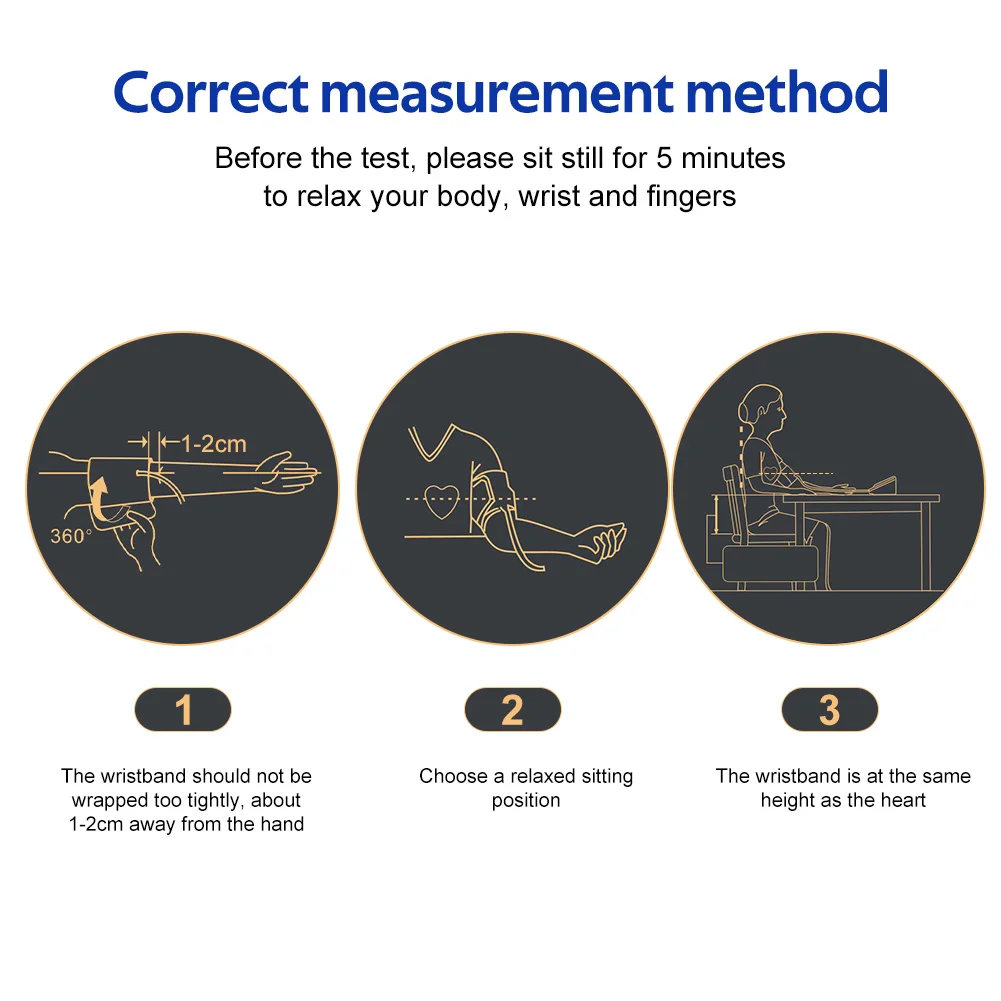 Correct measurement method

Before the test, please sit still for 5 minutes to relax your body, wrist and fingers

1-2cm

360°

1

The wristband should not be wrapped too tightly, about 1-2cm away from the hand

2

Choose a relaxed sitting position

3

The wristband is at the same height as the heart