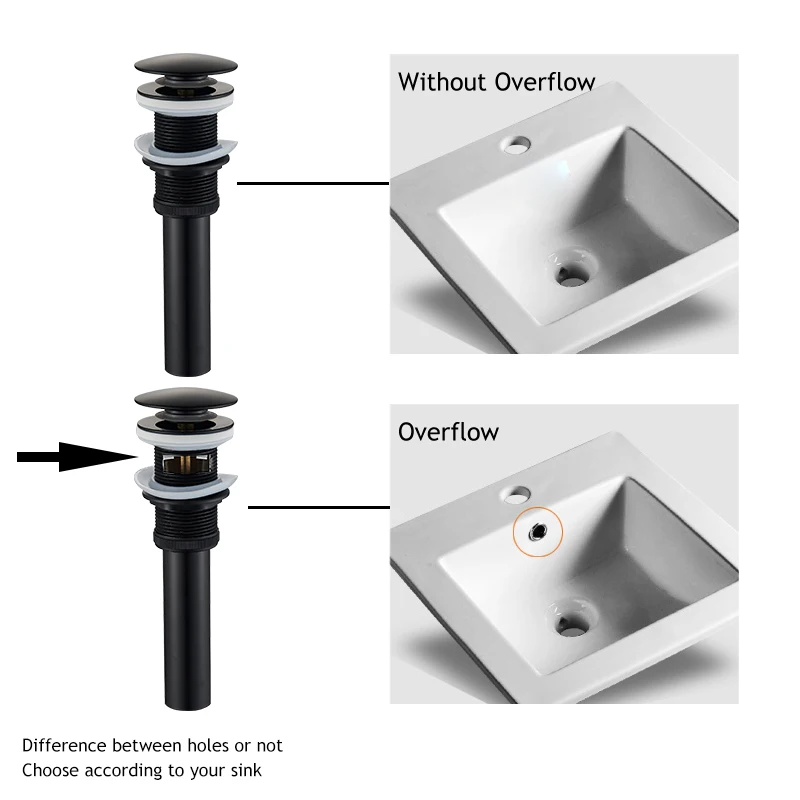 Without Overflow

Overflow

Difference between holes or not
Choose according to your sink