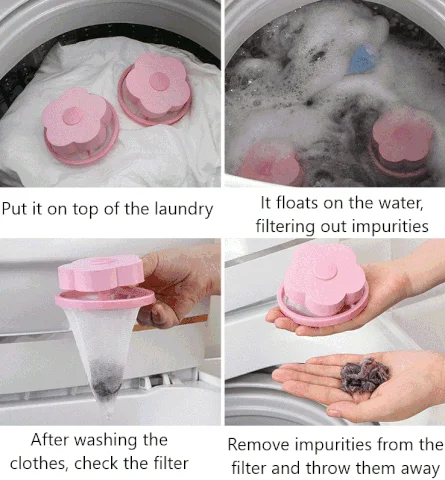 Put it on top of the laundry

It floats on the water, filtering out impurities

After washing the clothes, check the filter

Remove impurities from the filter and throw them away