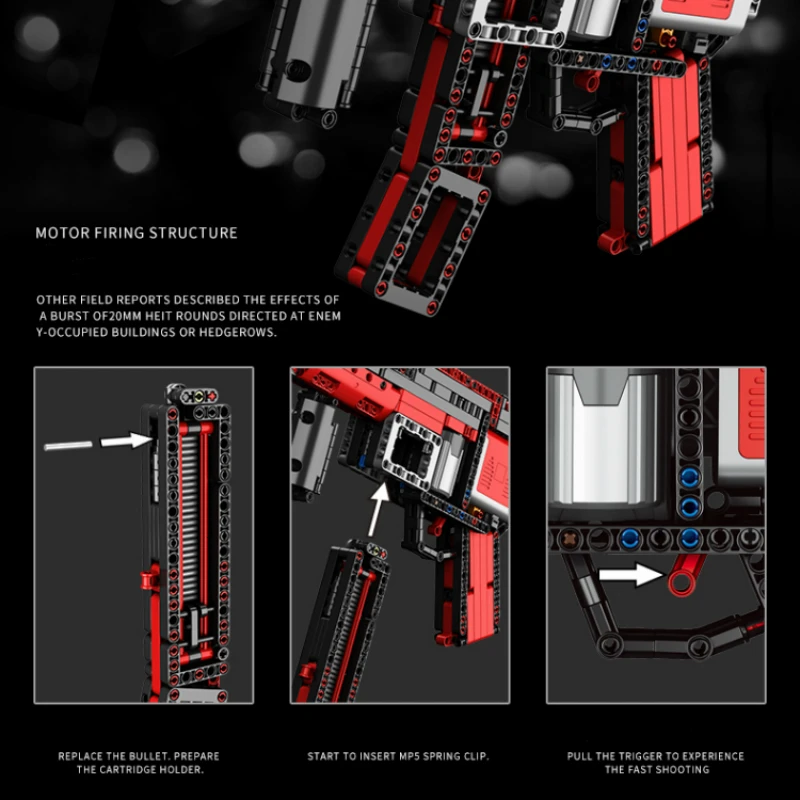 MOTOR FIRING STRUCTURE

OTHER FIELD REPORTS DESCRIBED THE EFFECTS OF A BURST OF20MM HEIT ROUNDS DIRECTED AT ENEM Y-OCCUPIED BUILDINGS OR HEDGEROWS.

REPLACE THE BULLET. PREPARE THE CARTRIDGE HOLDER.

START TO INSERT MP5 SPRING CLIP.

PULL THE TRIGGER TO EXPERIENCE THE FAST SHOOTING