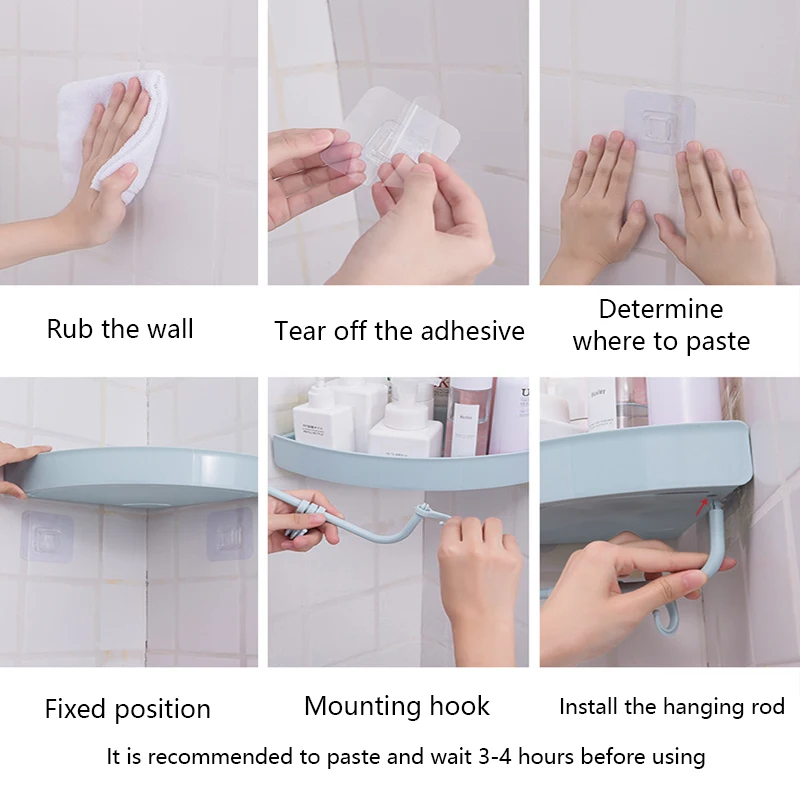 Rub the wall

Tear off the adhesive

Determine where to paste

Fixed position

Mounting hook

Install the hanging rod

It is recommended to paste and wait 3-4 hours before using