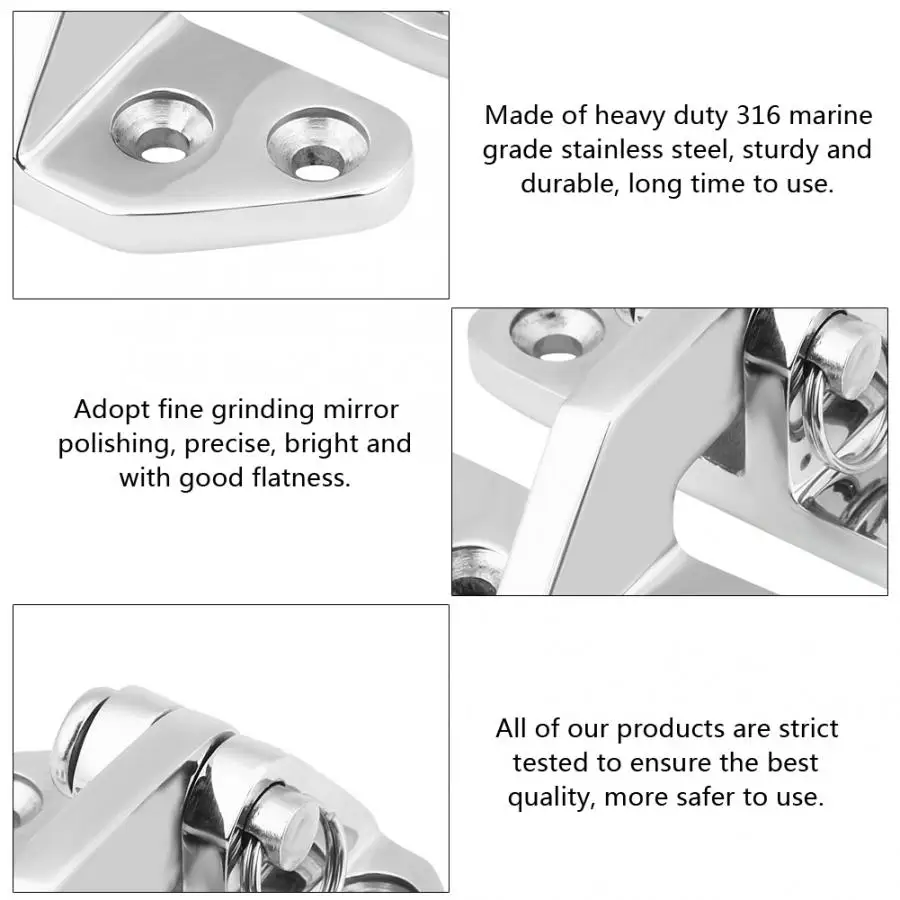 Made of heavy duty 316 marine grade stainless steel, sturdy and durable, long time to use.

Adopt fine grinding mirror polishing, precise, bright and with good flatness.

All of our products are strict tested to ensure the best quality, more safer to use.