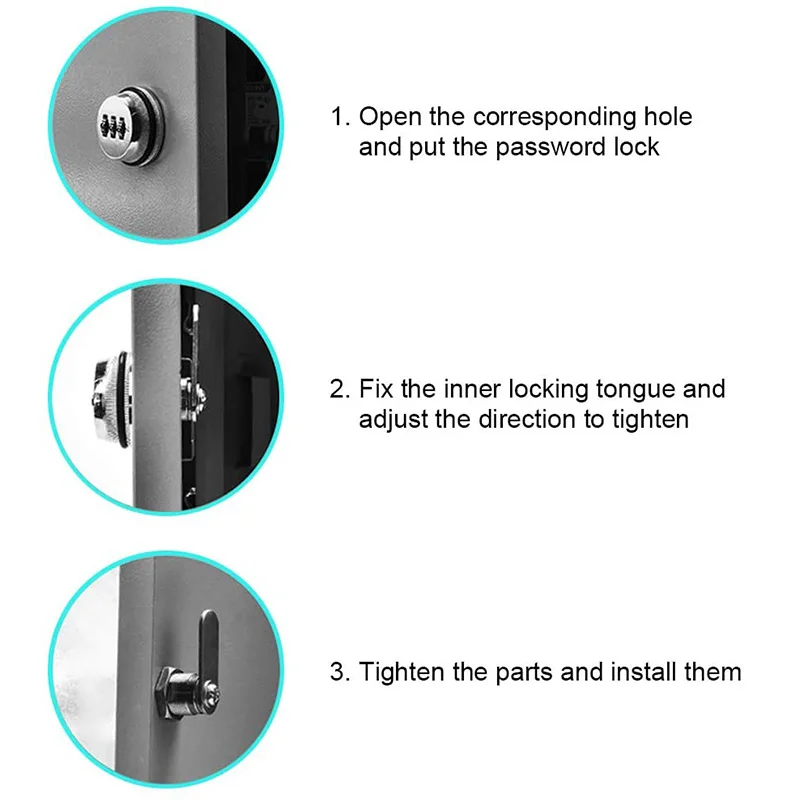 1. Open the corresponding hole and put the password lock

2. Fix the inner locking tongue and adjust the direction to tighten

3. Tighten the parts and install them