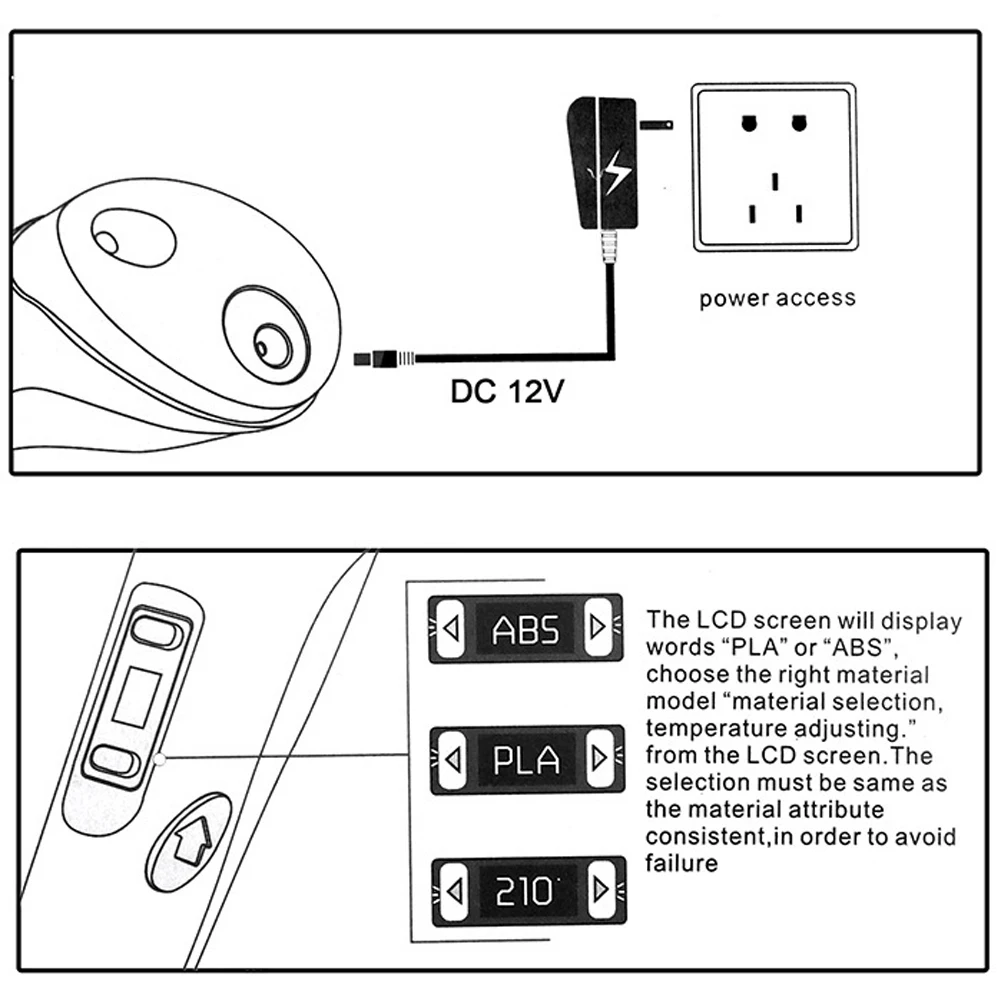 power access

DC 12V

ABS

PLA

210°

The LCD screen will display words “PLA” or “ABS”, choose the right material model “material selection, temperature adjusting.” from the LCD screen.The selection must be same as the material attribute consistent,in order to avoid failure