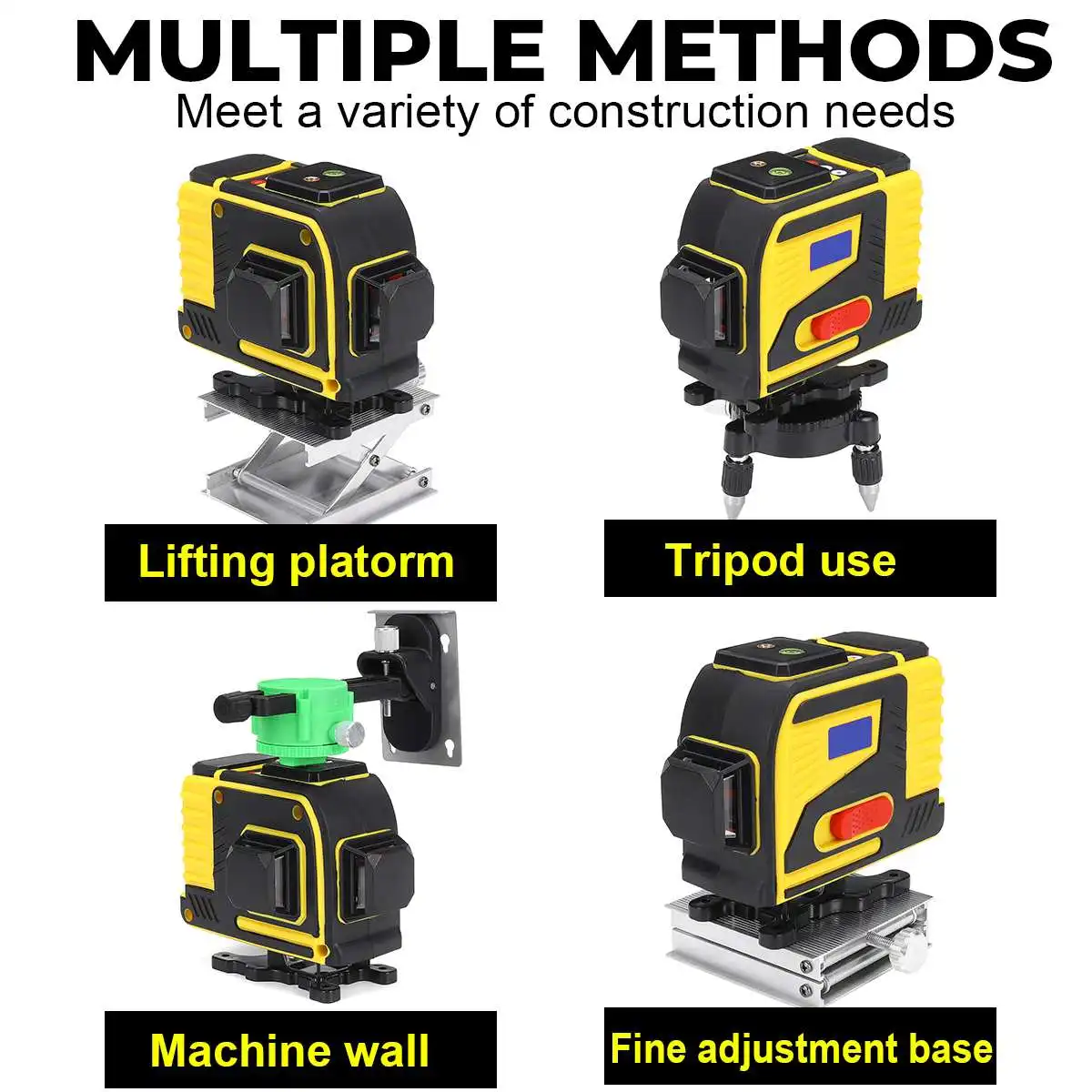 MULTIPLE METHODS
Meet a variety of construction needs

Lifting platorm

Tripod use

Machine wall

Fine adjustment base