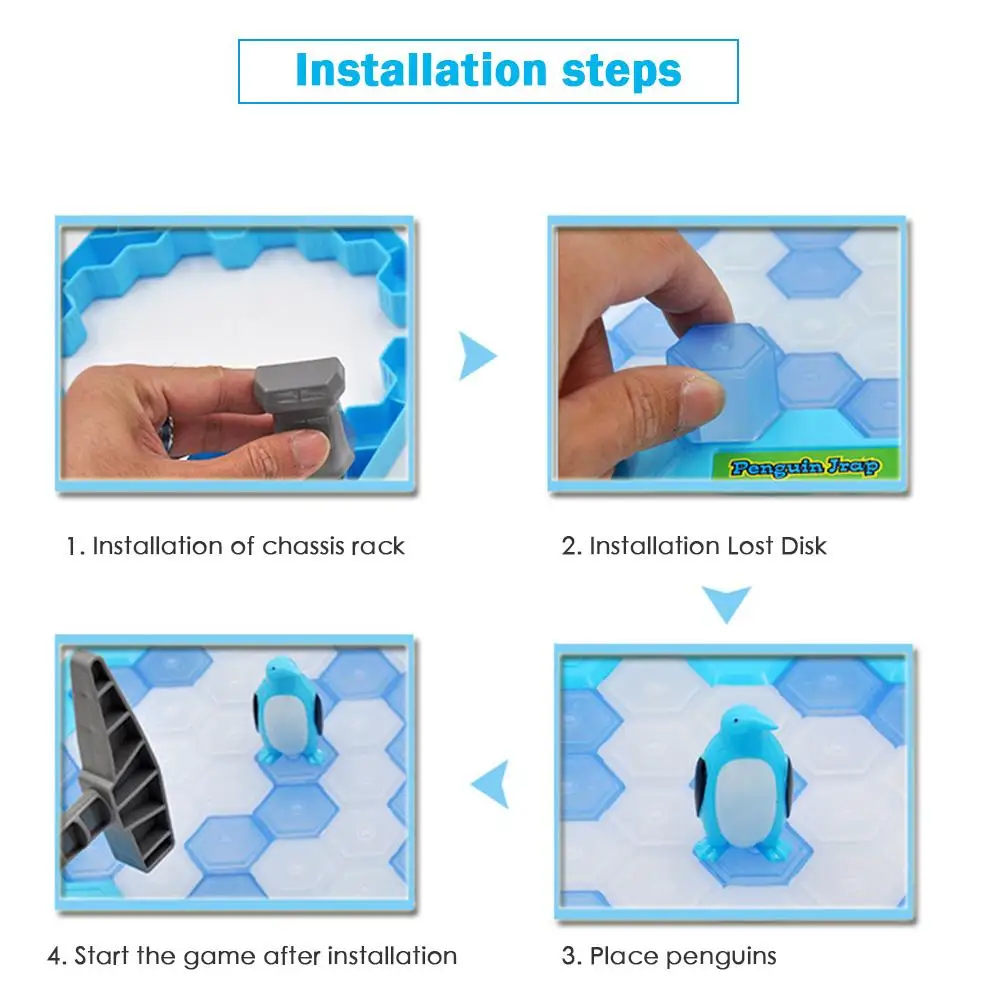 Installation steps

Penguin Trap

1. Installation of chassis rack

2. Installation Lost Disk

4. Start the game after installation

3. Place penguins