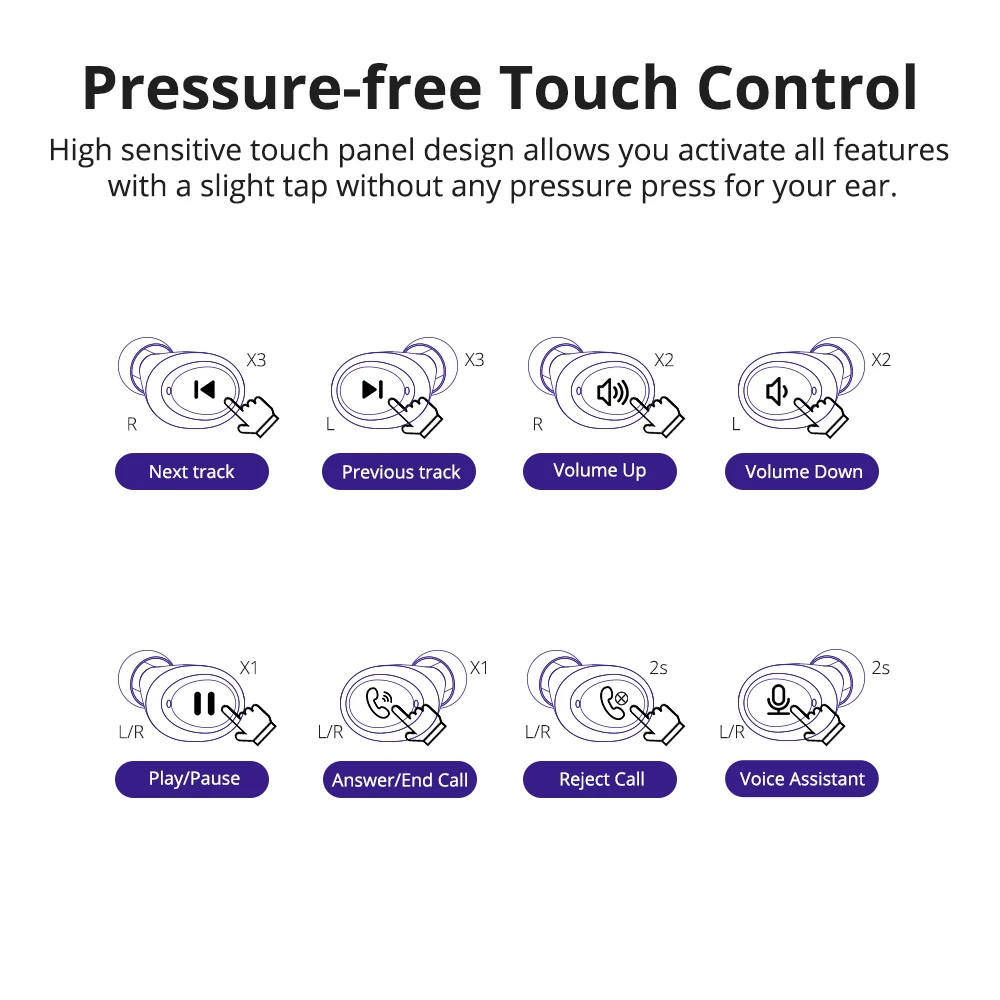 Pressure-free Touch Control

High sensitive touch panel design allows you activate all features with a slight tap without any pressure press for your ear.

X3
R
Next track

X3
L
Previous track

X2
R
Volume Up

X2
L
Volume Down

X1
L/R
Play/Pause

X1
L/R
Answer/End Call

2s
L/R
Reject Call

2s
L/R
Voice Assistant