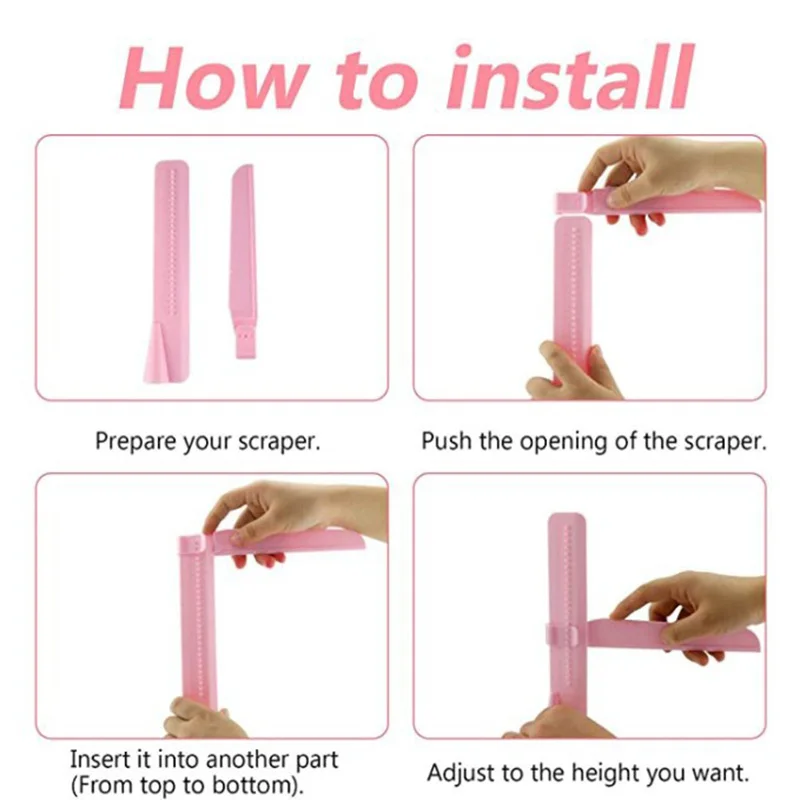 How to install

Prepare your scraper.

Push the opening of the scraper.

Insert it into another part (From top to bottom).

Adjust to the height you want.