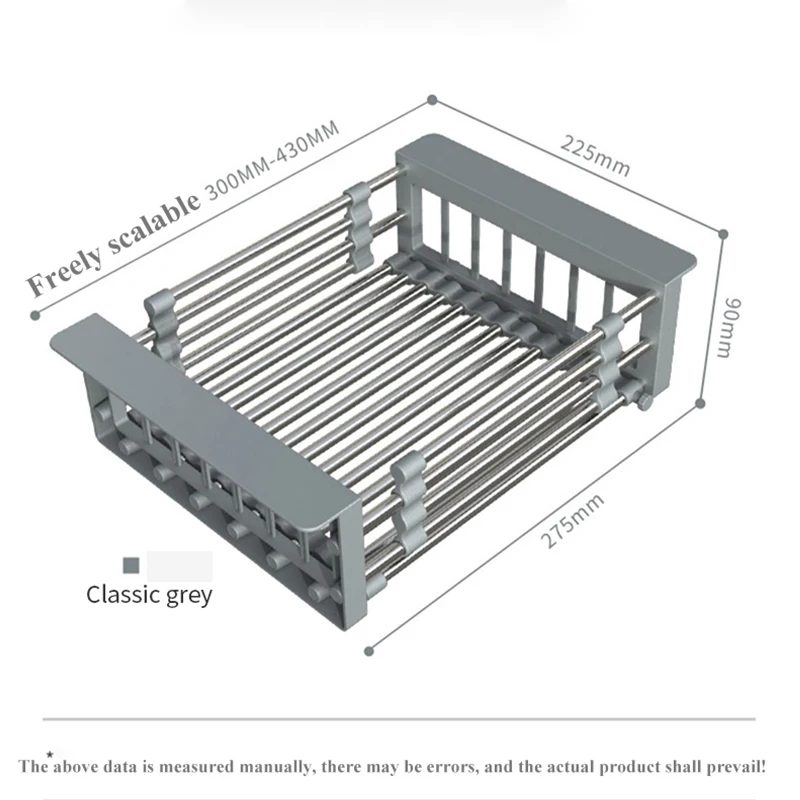 Freely scalable 300MM-430MM

225mm

90mm

275mm

Classic grey

*The above data is measured manually, there may be errors, and the actual product shall prevail!