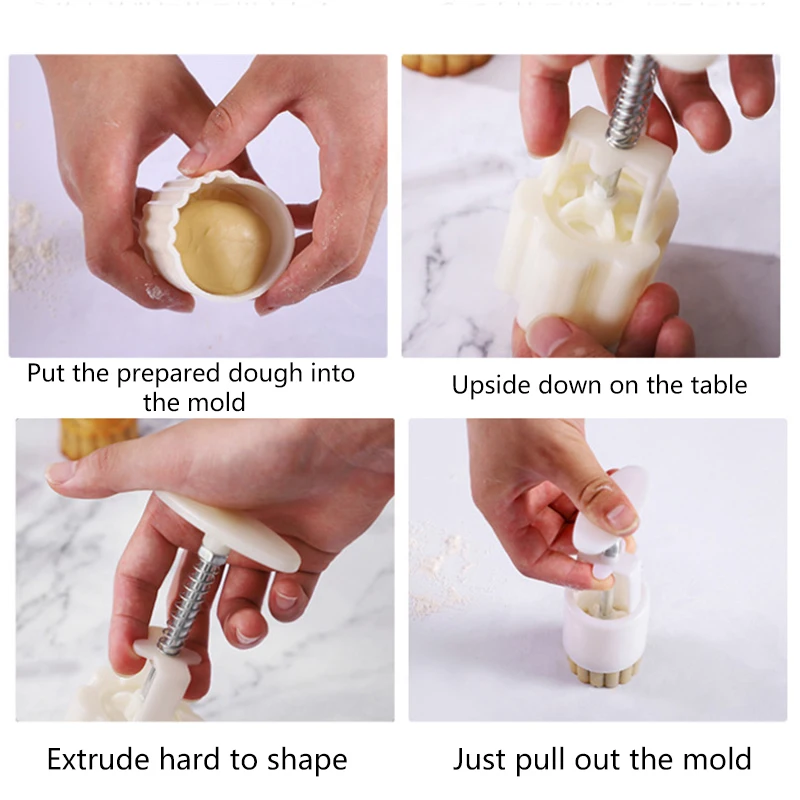 Put the prepared dough into the mold

Upside down on the table

Extrude hard to shape

Just pull out the mold