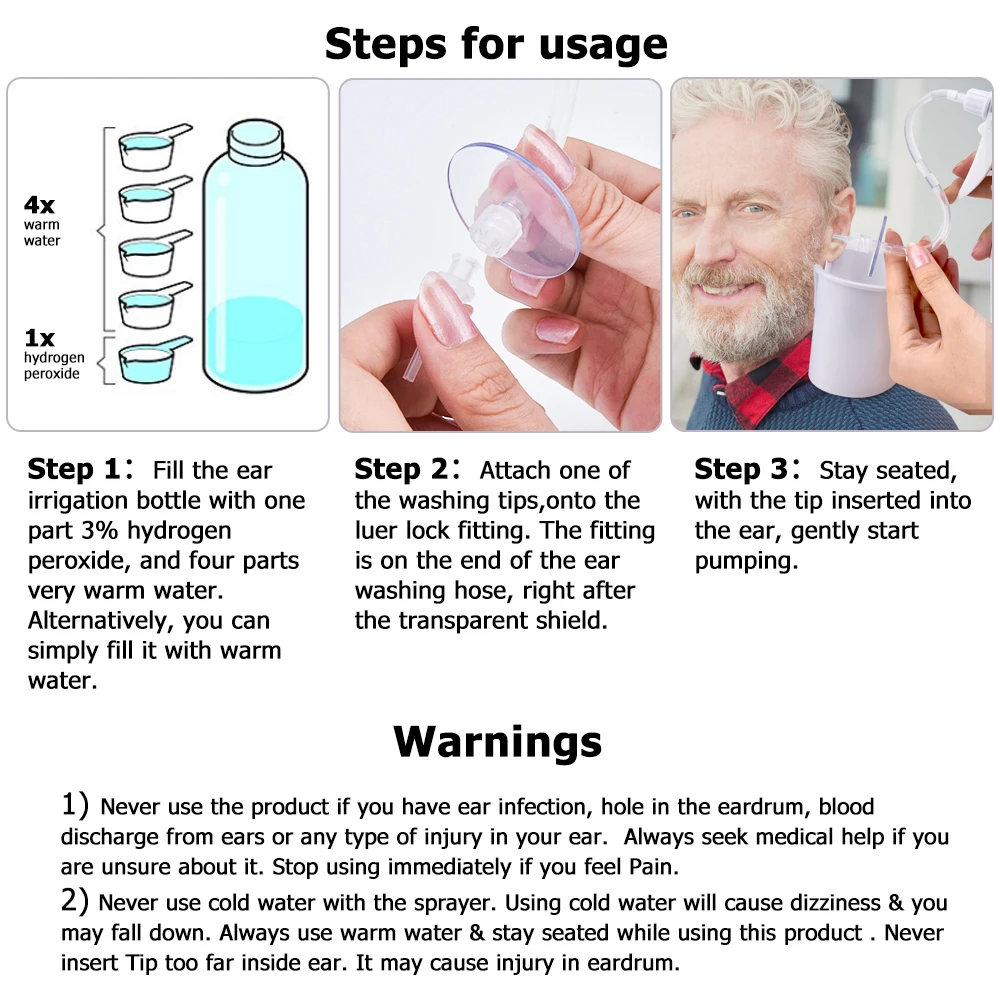 Steps for usage

4x
warm
water

1x
hydrogen
peroxide

Step 1： Fill the ear irrigation bottle with one part 3% hydrogen peroxide, and four parts very warm water. Alternatively, you can simply fill it with warm water.

Step 2： Attach one of the washing tips,onto the luer lock fitting. The fitting is on the end of the ear washing hose, right after the transparent shield.

Step 3： Stay seated, with the tip inserted into the ear, gently start pumping.

Warnings

1) Never use the product if you have ear infection, hole in the eardrum, blood discharge from ears or any type of injury in your ear. Always seek medical help if you are unsure about it. Stop using immediately if you feel Pain.

2) Never use cold water with the sprayer. Using cold water will cause dizziness & you may fall down. Always use warm water & stay seated while using this product . Never insert Tip too far inside ear. It may cause injury in eardrum.