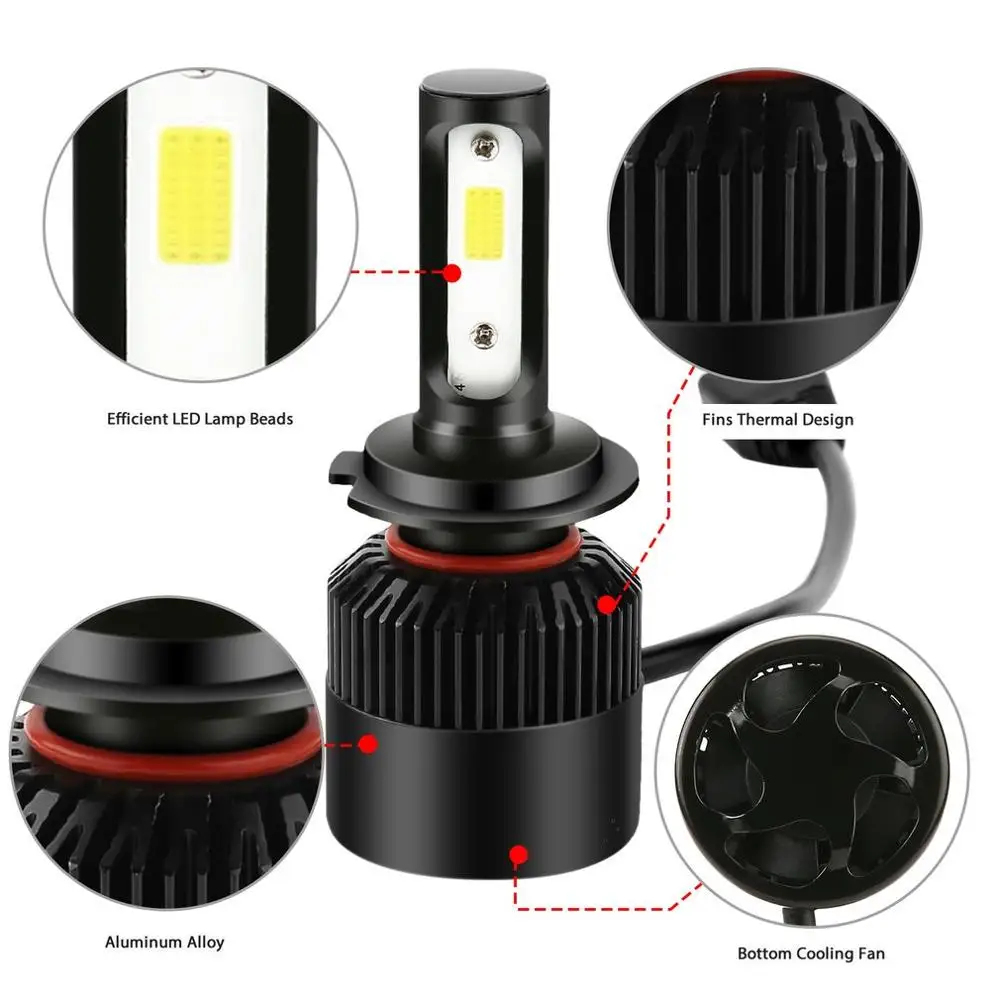 Efficient LED Lamp Beads

Fins Thermal Design

Aluminum Alloy

Bottom Cooling Fan