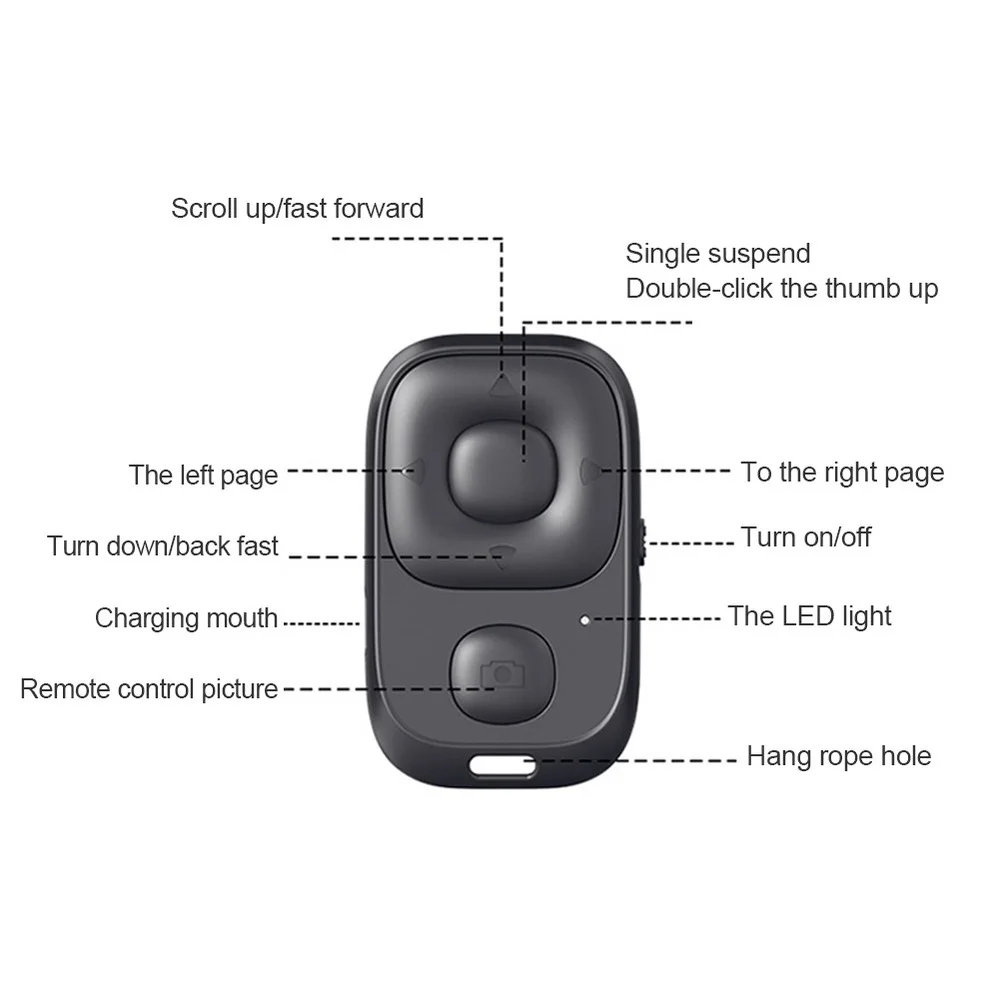 Scroll up/fast forward

Single suspend
Double-click the thumb up

The left page

To the right page

Turn down/back fast

Turn on/off

Charging mouth

The LED light

Remote control picture

Hang rope hole