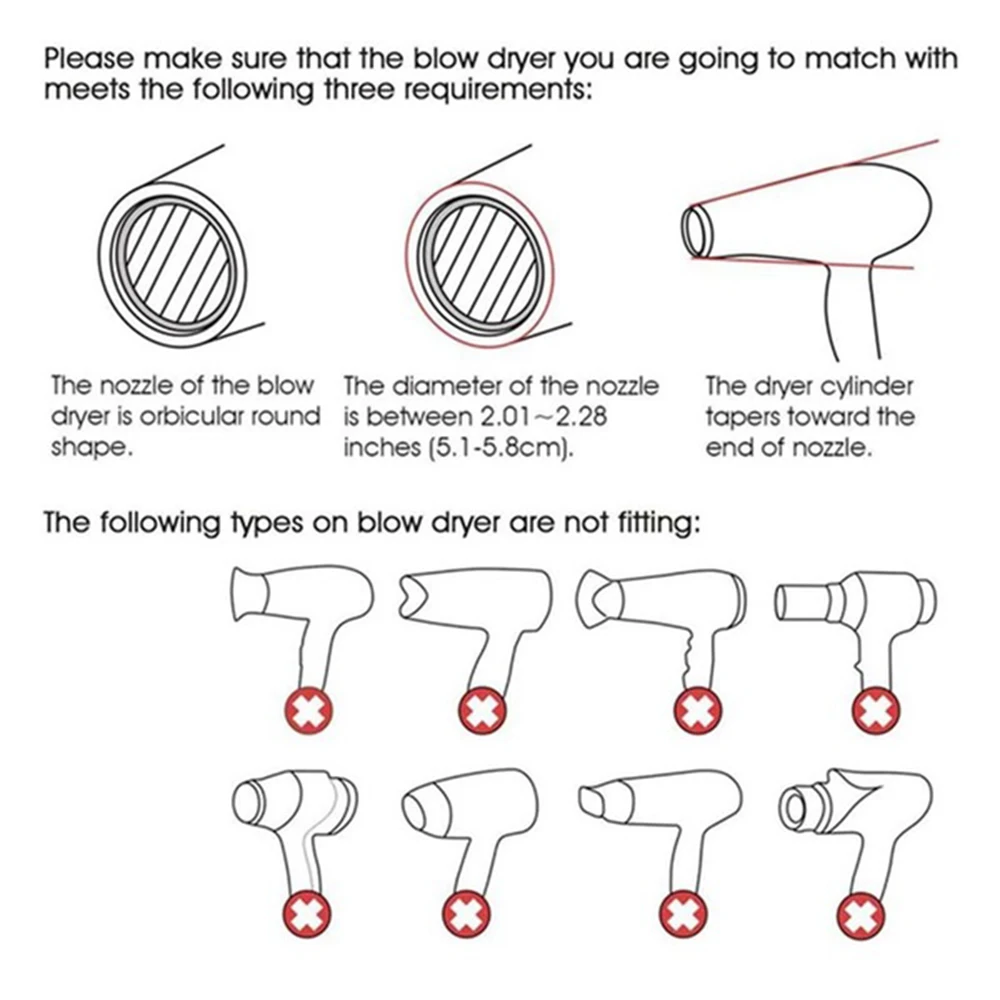 Please make sure that the blow dryer you are going to match with meets the following three requirements:

The nozzle of the blow dryer is orbicular round shape.

The diameter of the nozzle is between 2.01~2.28 inches (5.1-5.8cm).

The dryer cylinder tapers toward the end of nozzle.

The following types on blow dryer are not fitting: