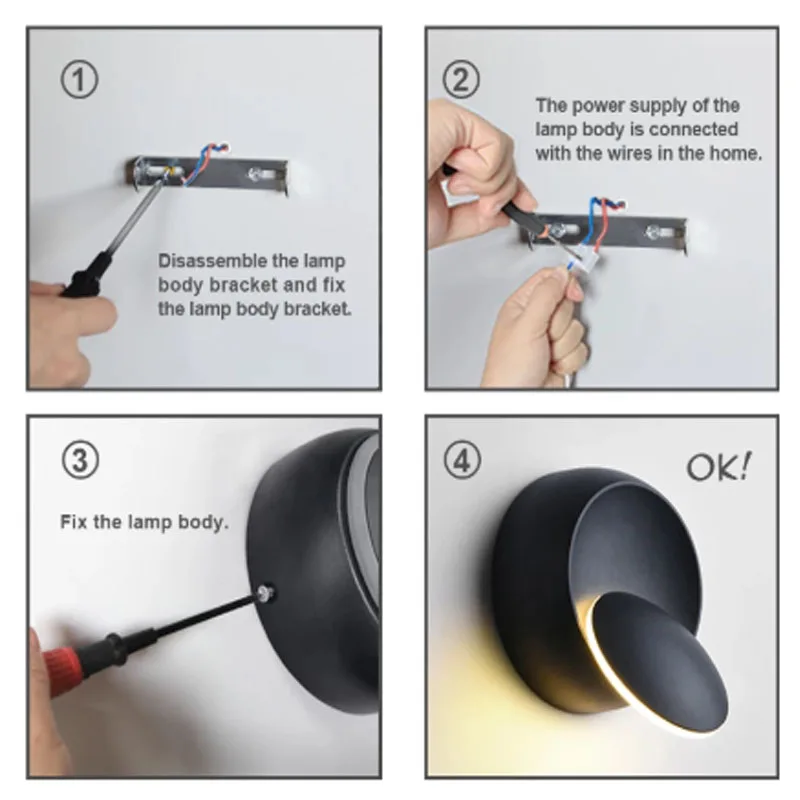 ①

Disassemble the lamp body bracket and fix the lamp body bracket.

②

The power supply of the lamp body is connected with the wires in the home.

③

Fix the lamp body.

④

OK!