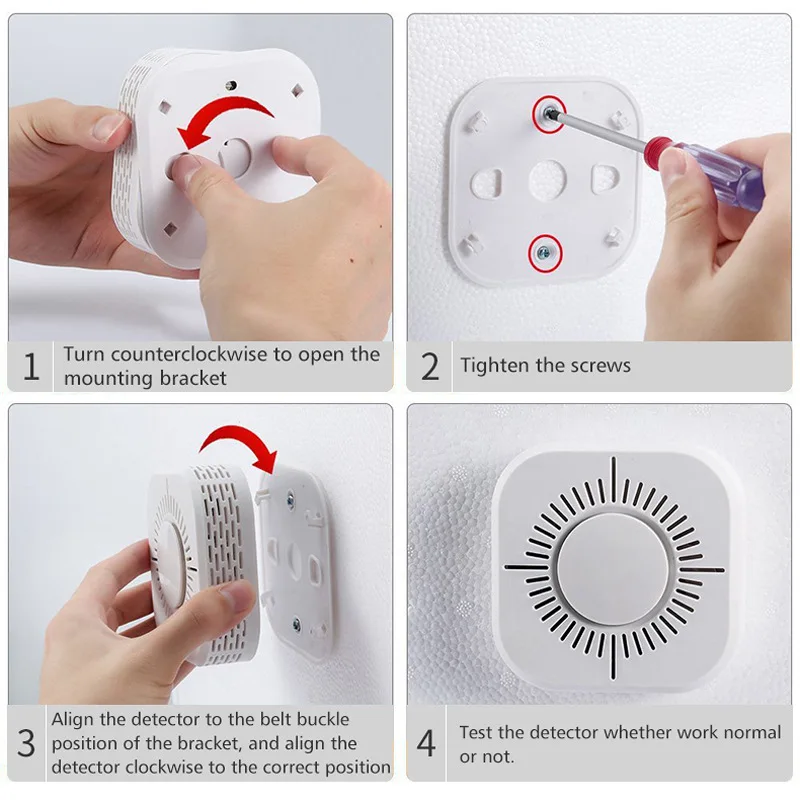 1 Turn counterclockwise to open the mounting bracket

2 Tighten the screws

3 Align the detector to the belt buckle position of the bracket, and align the detector clockwise to the correct position

4 Test the detector whether work normal or not.