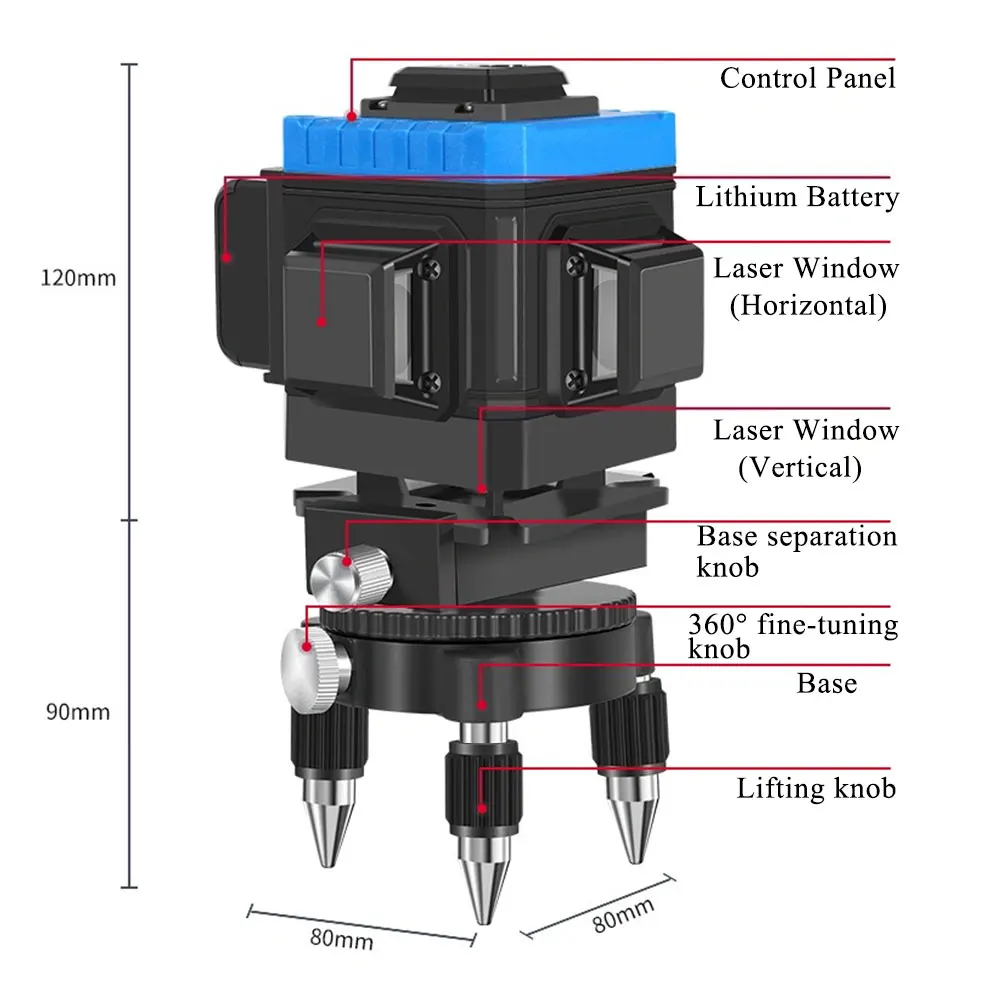 Control Panel

Lithium Battery

Laser Window
(Horizontal)

Laser Window
(Vertical)

Base separation knob

360° fine-tuning knob

Base

Lifting knob

120mm

90mm

80mm

80mm