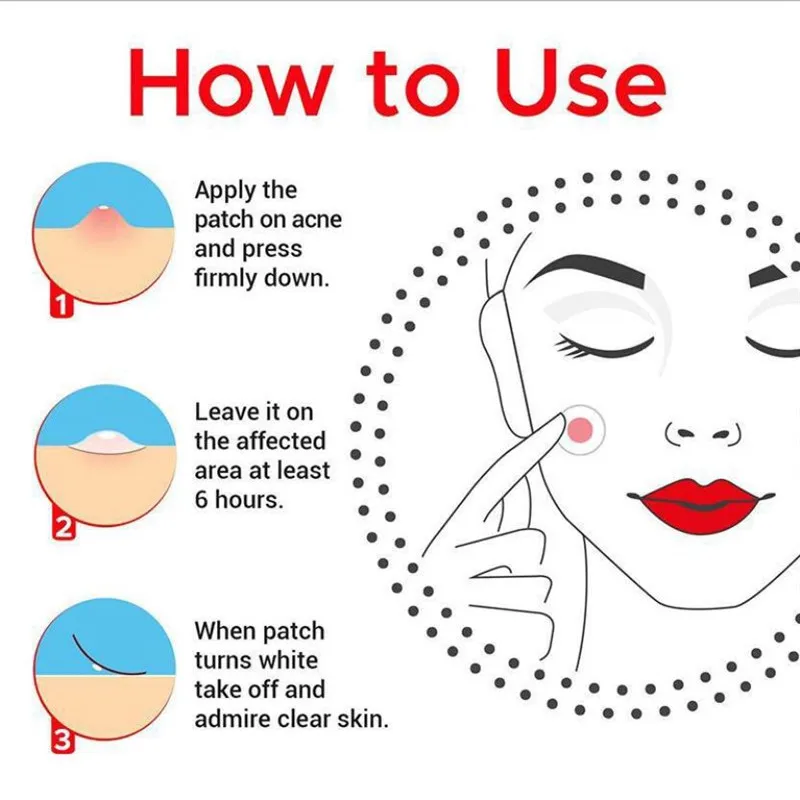 How to Use

1

Apply the patch on acne and press firmly down.

2

Leave it on the affected area at least 6 hours.

3

When patch turns white take off and admire clear skin.