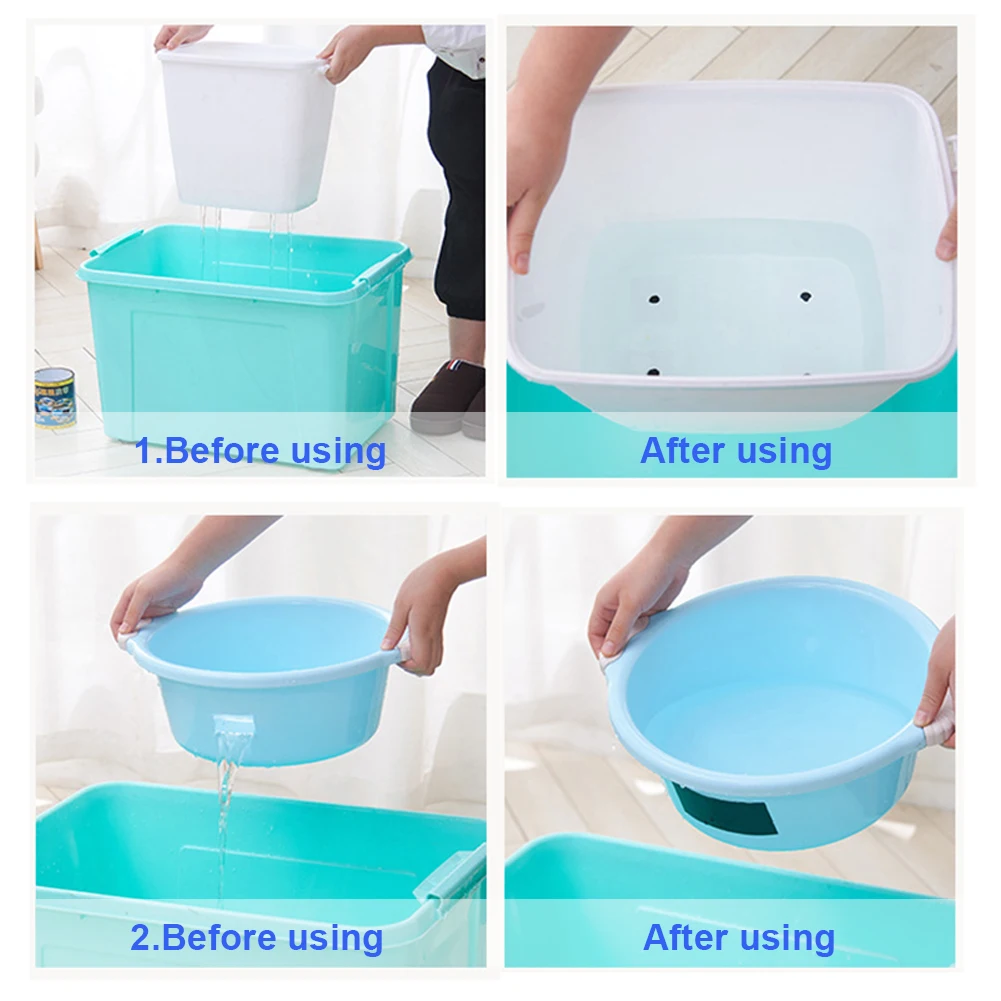 1.Before using

After using

2.Before using

After using