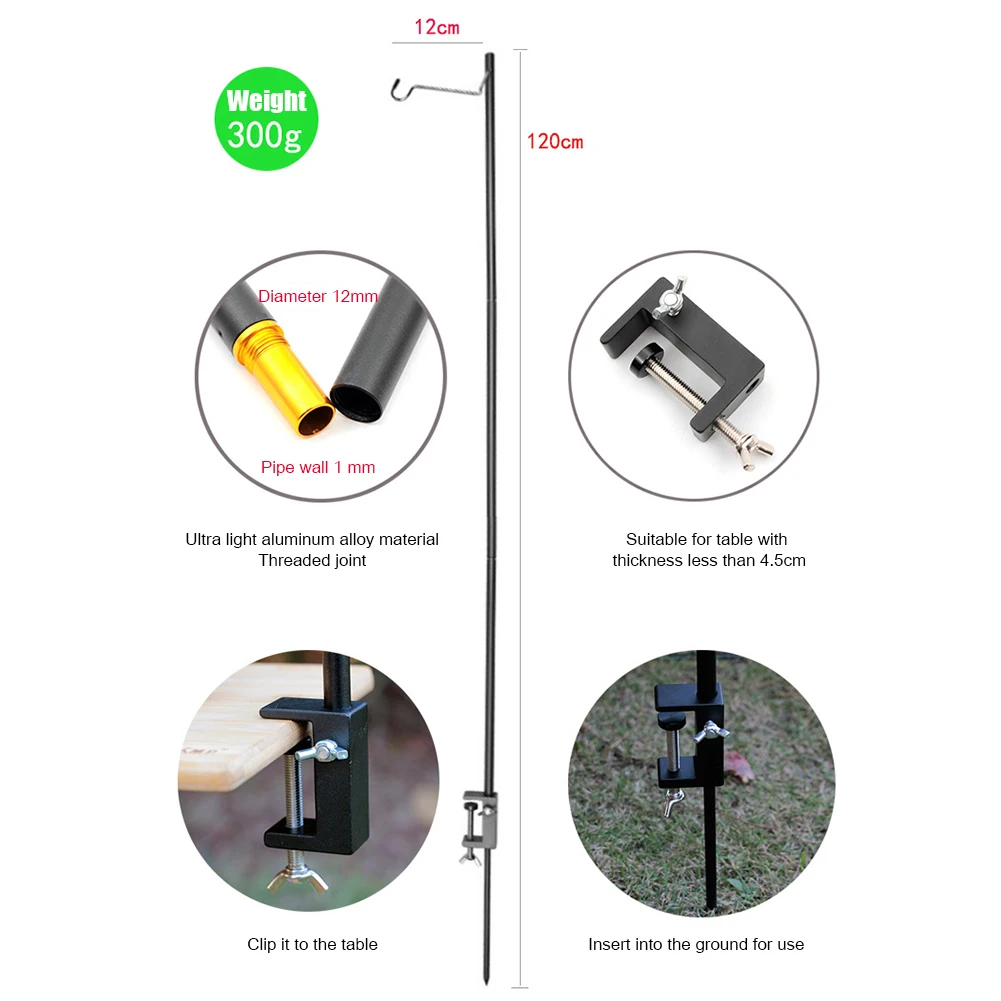 12cm

Weight
300g

120cm

Diameter 12mm

Pipe wall 1 mm

Ultra light aluminum alloy material
Threaded joint

Suitable for table with
thickness less than 4.5cm

Clip it to the table

Insert into the ground for use