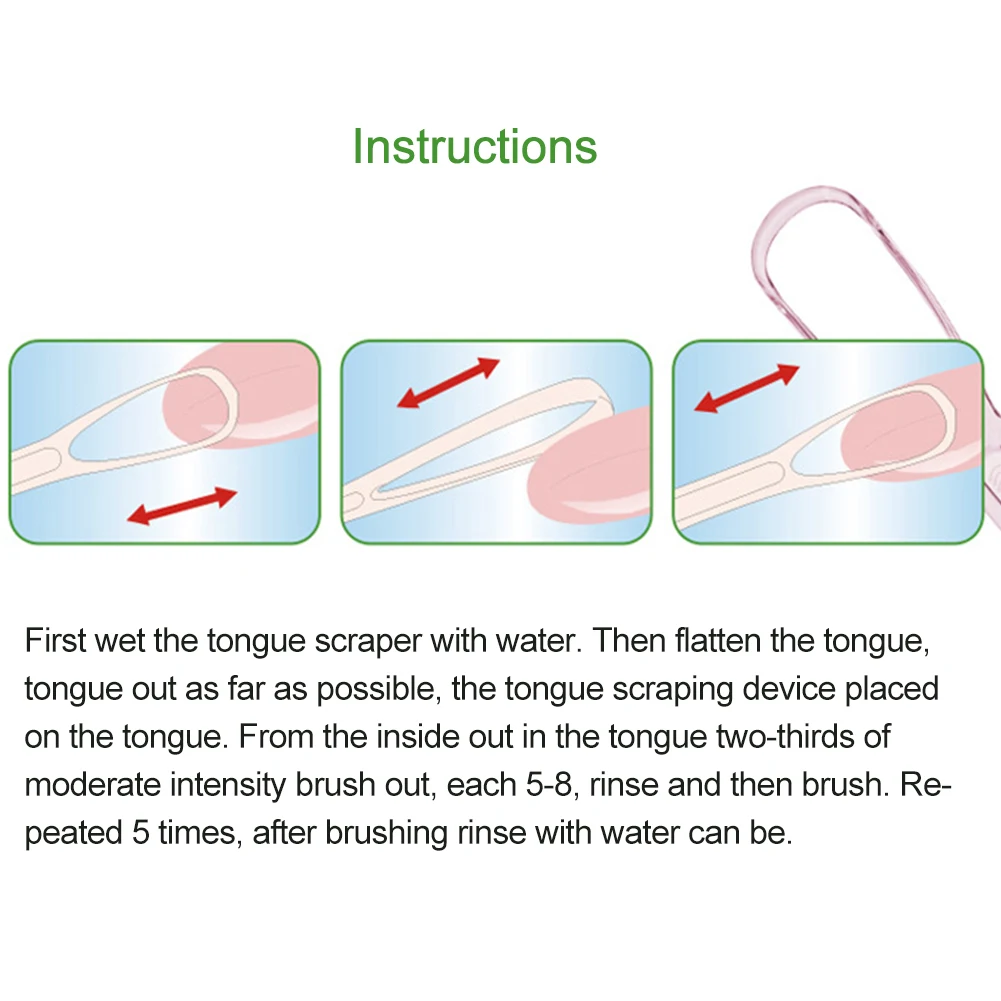 Instructions

First wet the tongue scraper with water. Then flatten the tongue, tongue out as far as possible, the tongue scraping device placed on the tongue. From the inside out in the tongue two-thirds of moderate intensity brush out, each 5-8, rinse and then brush. Repeated 5 times, after brushing rinse with water can be.