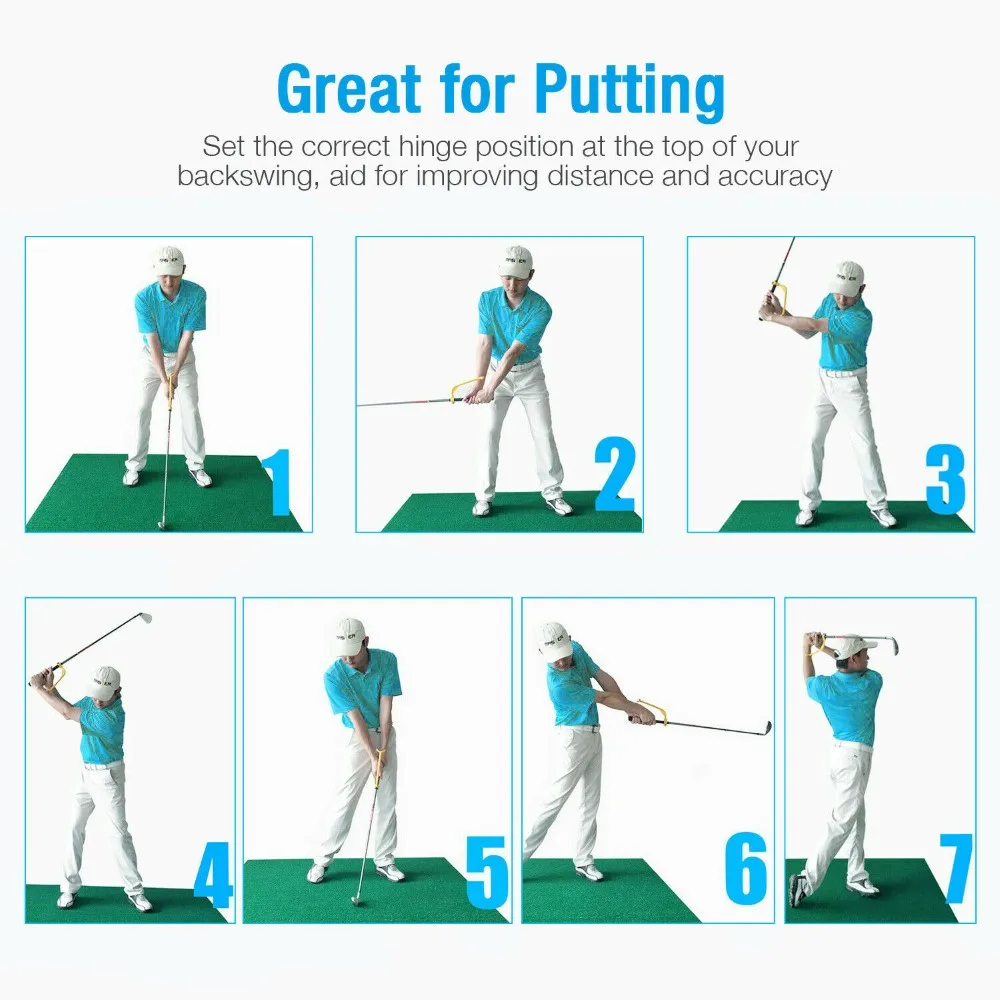 Great for Putting

Set the correct hinge position at the top of your backswing, aid for improving distance and accuracy

1

2

3

4

5

6

7