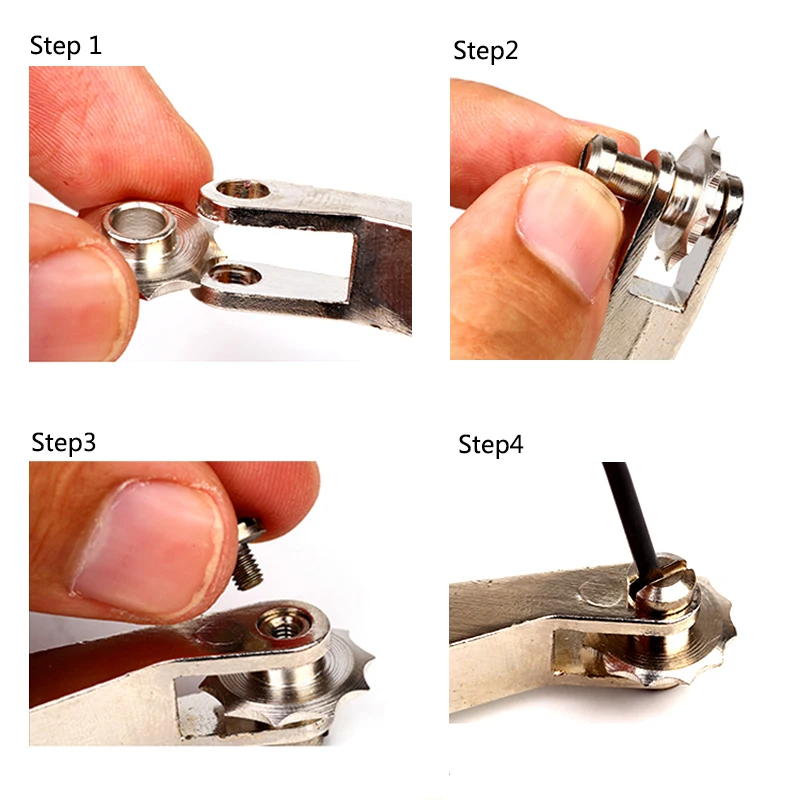 Step 1

Step2

Step3

Step4