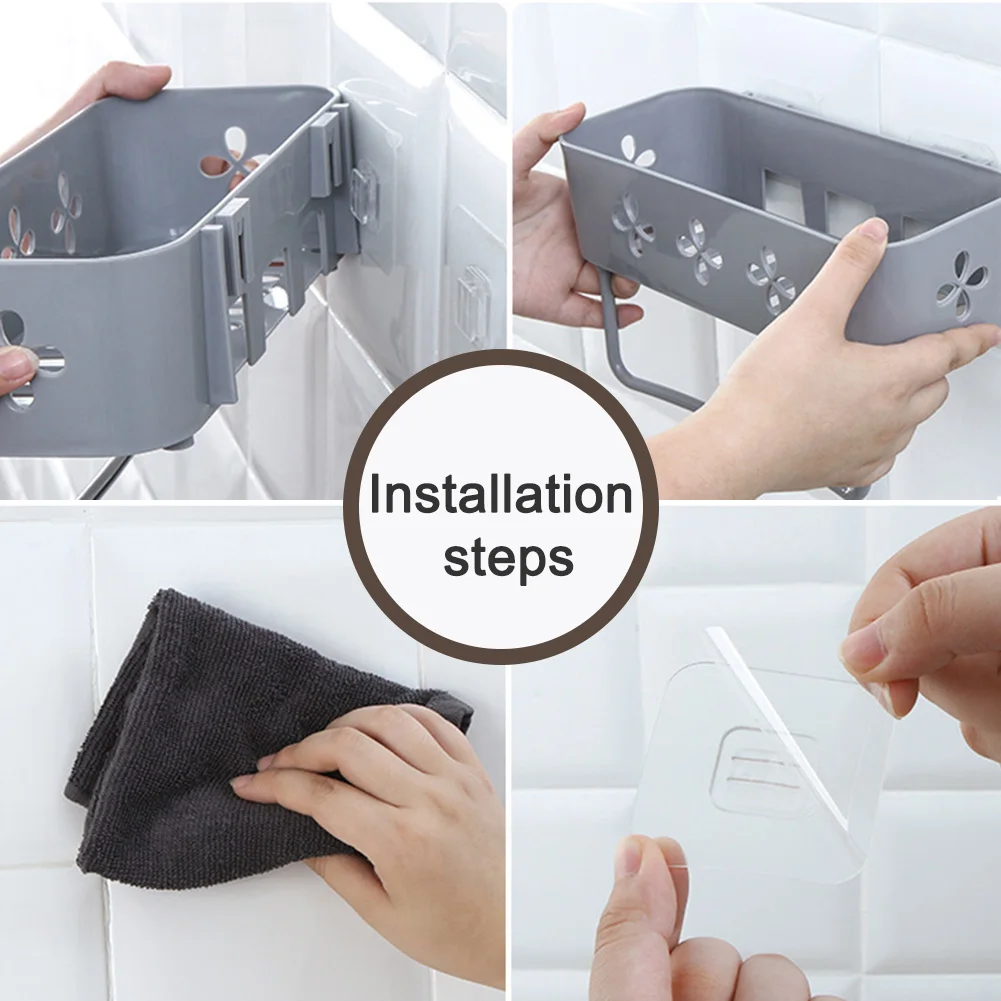 Installation steps