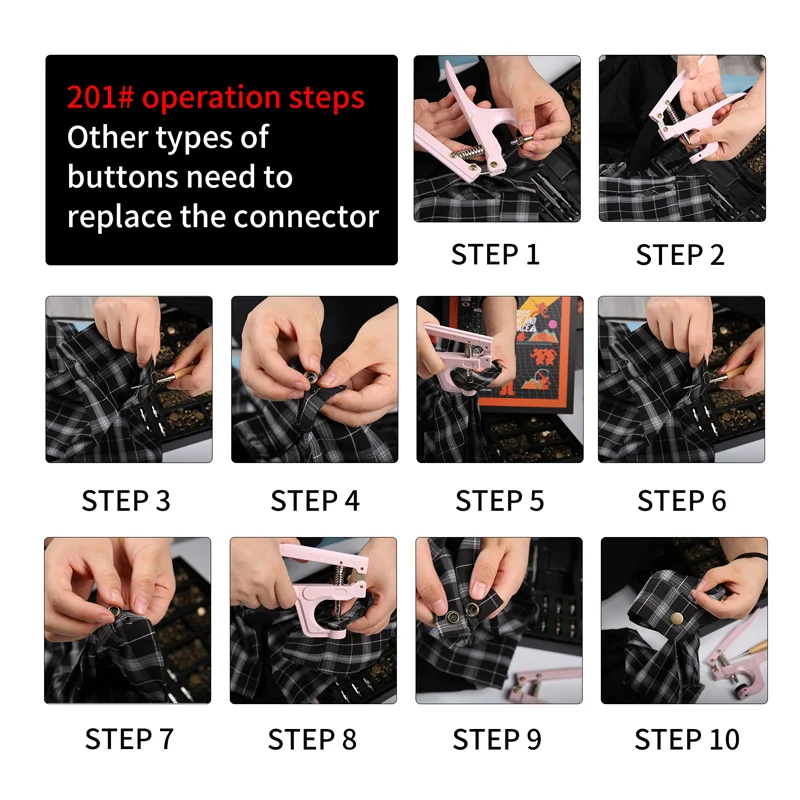 201# operation steps
Other types of buttons need to replace the connector

STEP 1

STEP 2

STEP 3

STEP 4

STEP 5

STEP 6

STEP 7

STEP 8

STEP 9

STEP 10