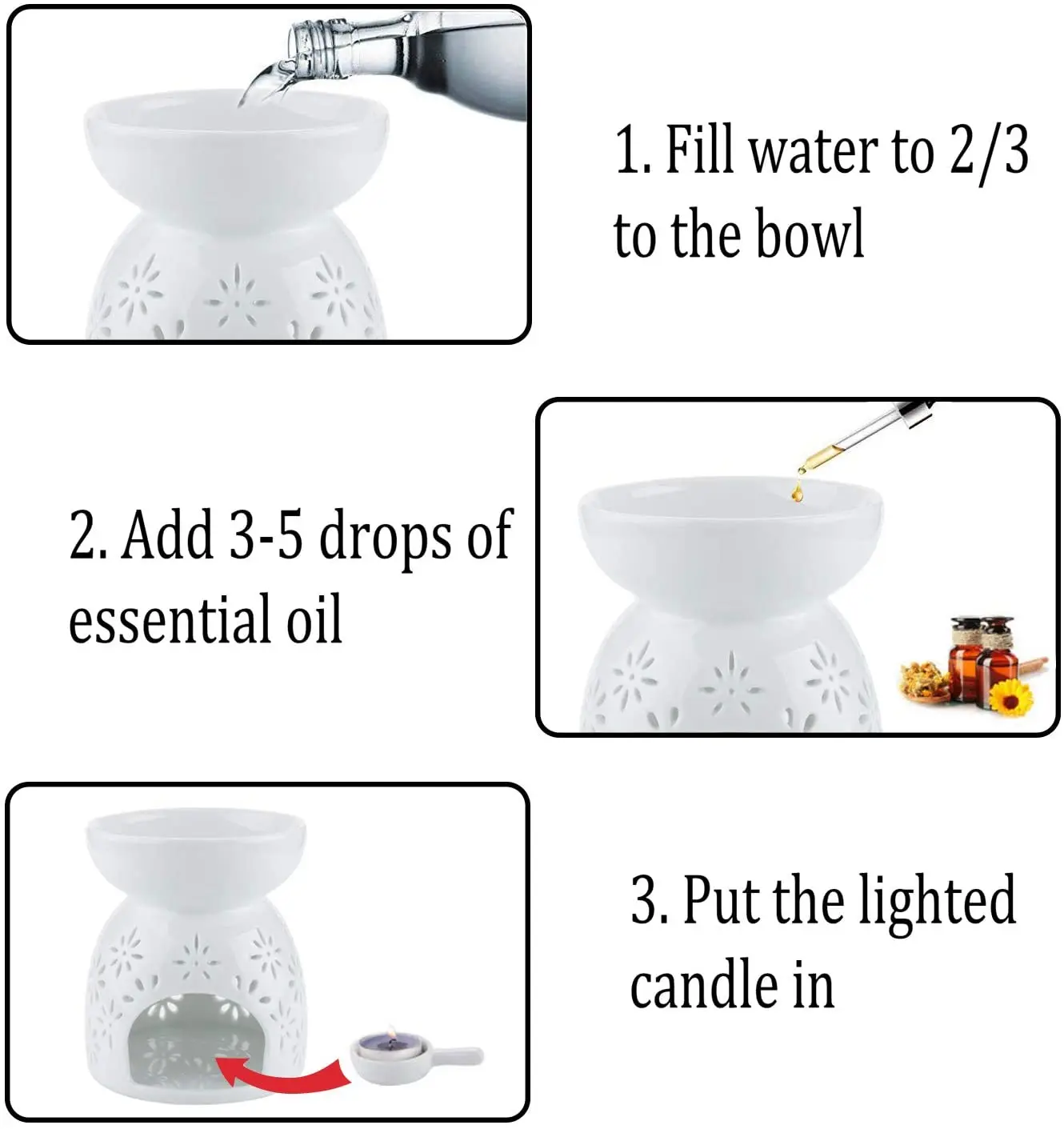 1. Fill water to 2/3 to the bowl

2. Add 3-5 drops of essential oil

3. Put the lighted candle in