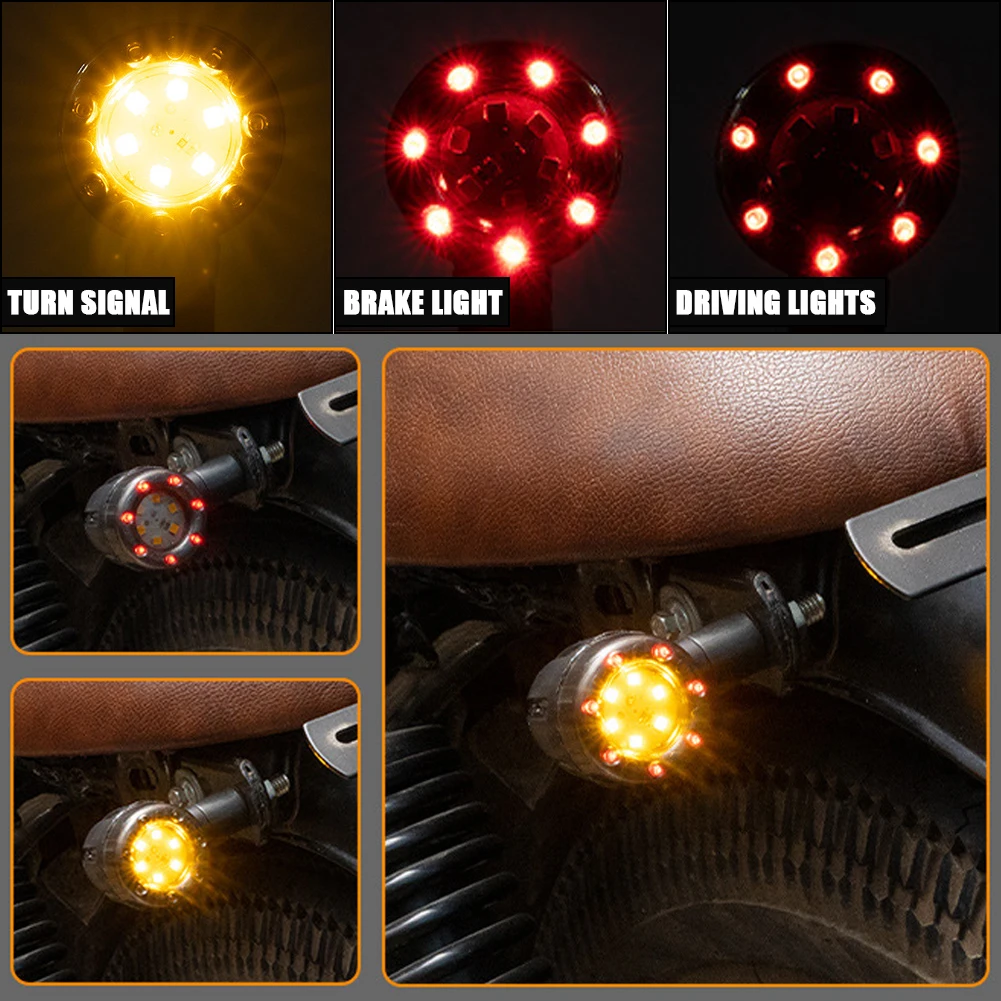 TURN SIGNAL

BRAKE LIGHT

DRIVING LIGHTS