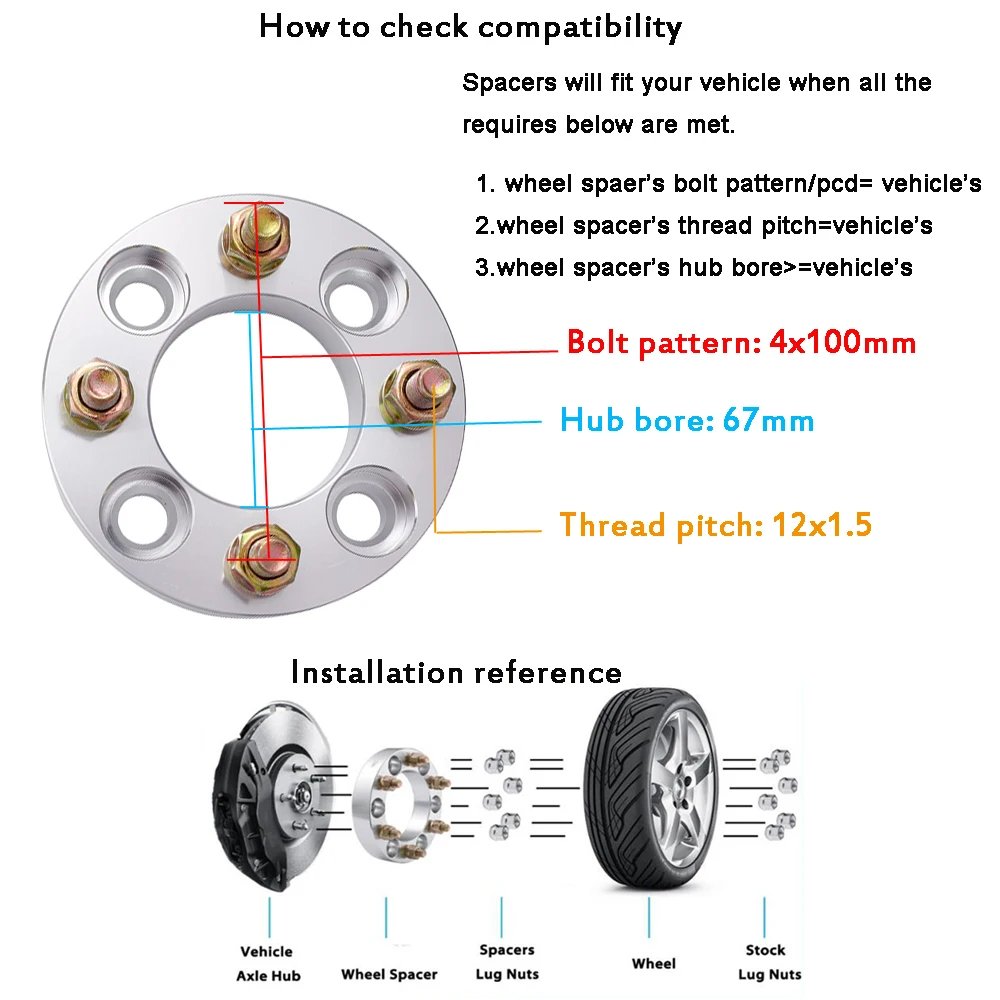 How to check compatibility

Spacers will fit your vehicle when all the requires below are met.

1. wheel spaer's bolt pattern/pcd= vehicle's
2.wheel spacer's thread pitch=vehicle's
3.wheel spacer's hub bore>=vehicle's

Bolt pattern: 4x100mm

Hub bore: 67mm

Thread pitch: 12x1.5

Installation reference

Vehicle Axle Hub

Wheel Spacer

Spacers Lug Nuts

Wheel

Stock Lug Nuts