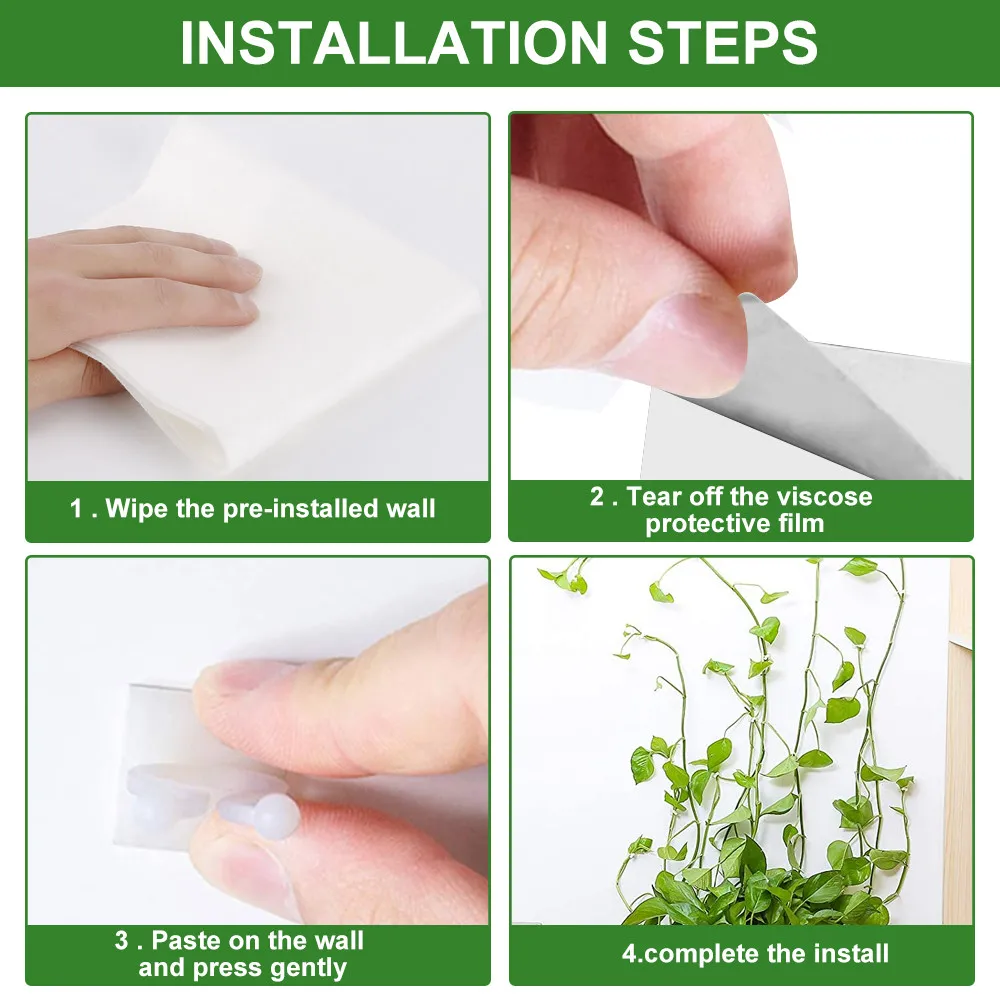 INSTALLATION STEPS

1 . Wipe the pre-installed wall

2 . Tear off the viscose protective film

3 . Paste on the wall and press gently

4.complete the install