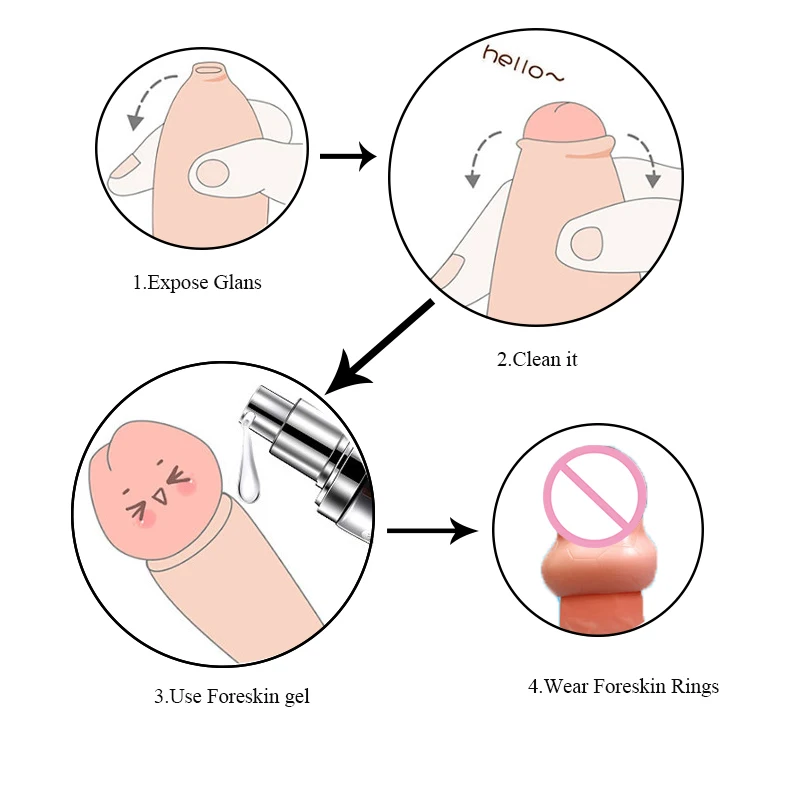 1.Expose Glans

hello~

2.Clean it

3.Use Foreskin gel

4.Wear Foreskin Rings