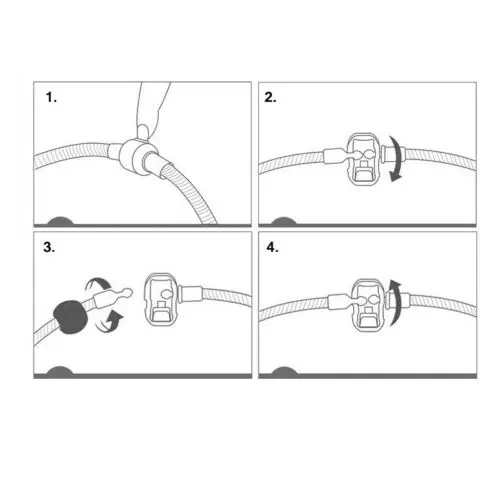 1.

2.

3.

4.