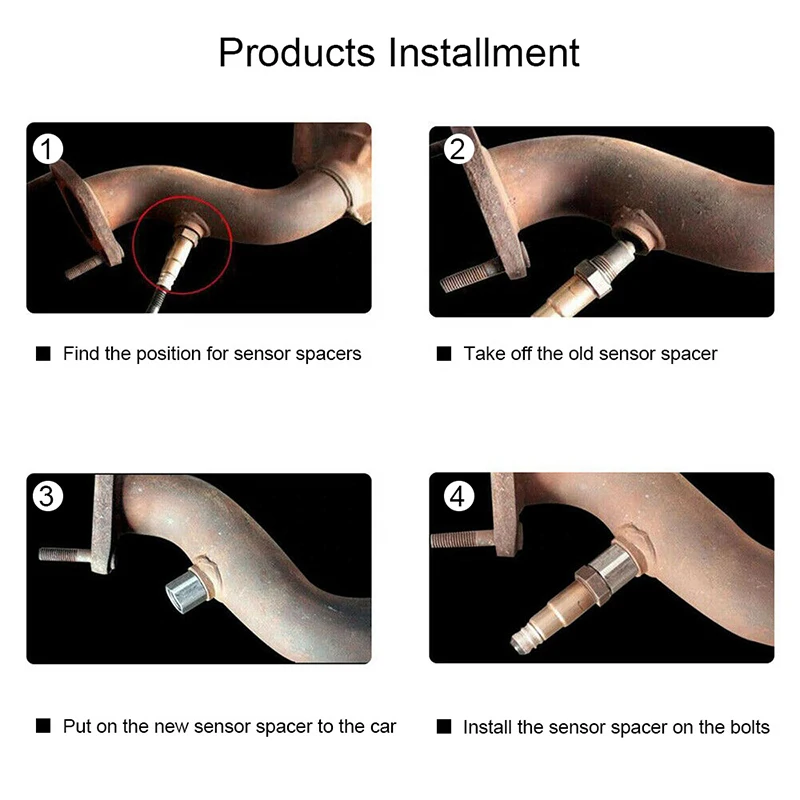 Products Installment

1

■ Find the position for sensor spacers

2

■ Take off the old sensor spacer

3

■ Put on the new sensor spacer to the car

4

■ Install the sensor spacer on the bolts