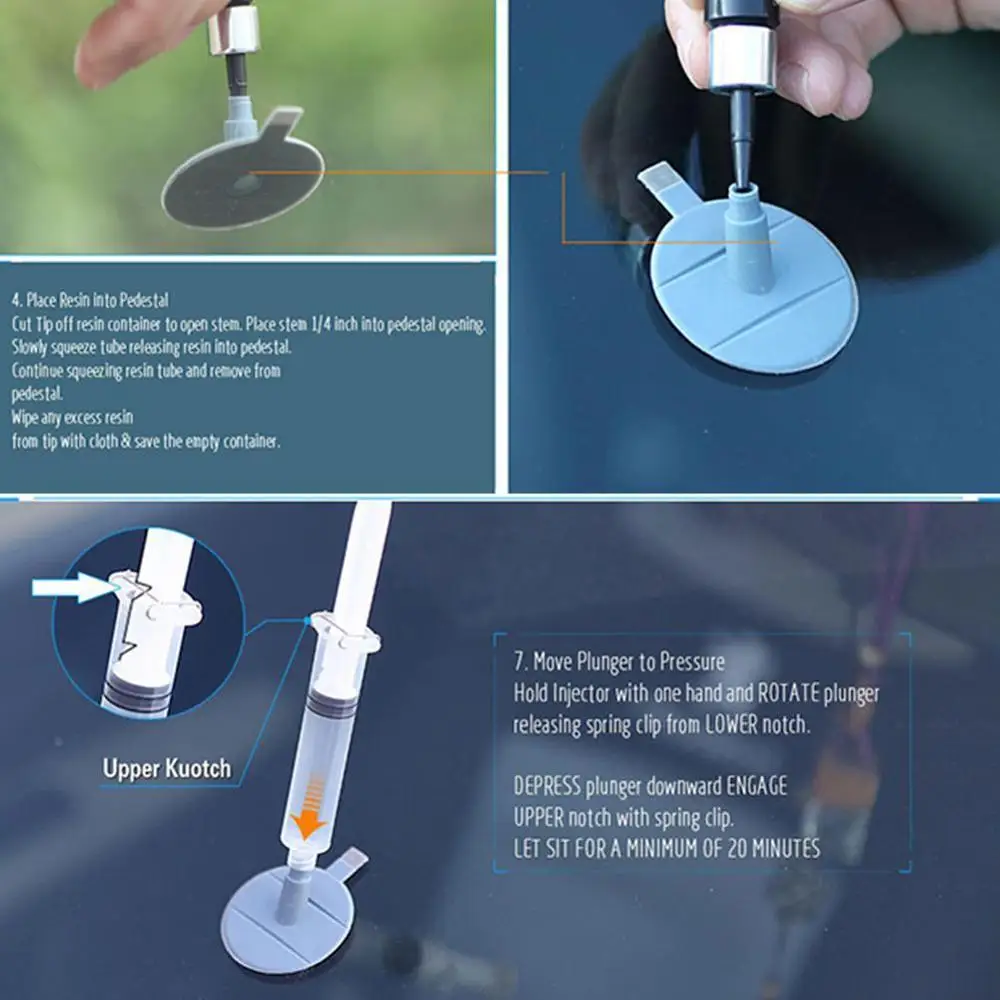 4. Place Resin into Pedestal
Cut Tip off resin container to open stem. Place stem 1/4 inch into pedestal opening.
Slowly squeeze tube releasing resin into pedestal.
Continue squeezing resin tube and remove from pedestal.
Wipe any excess resin from tip with cloth & save the empty container.

Upper Kuotch

7. Move Plunger to Pressure
Hold Injector with one hand and ROTATE plunger releasing spring clip from LOWER notch.

DEPRESS plunger downward ENGAGE UPPER notch with spring clip.
LET SIT FOR A MINIMUM OF 20 MINUTES