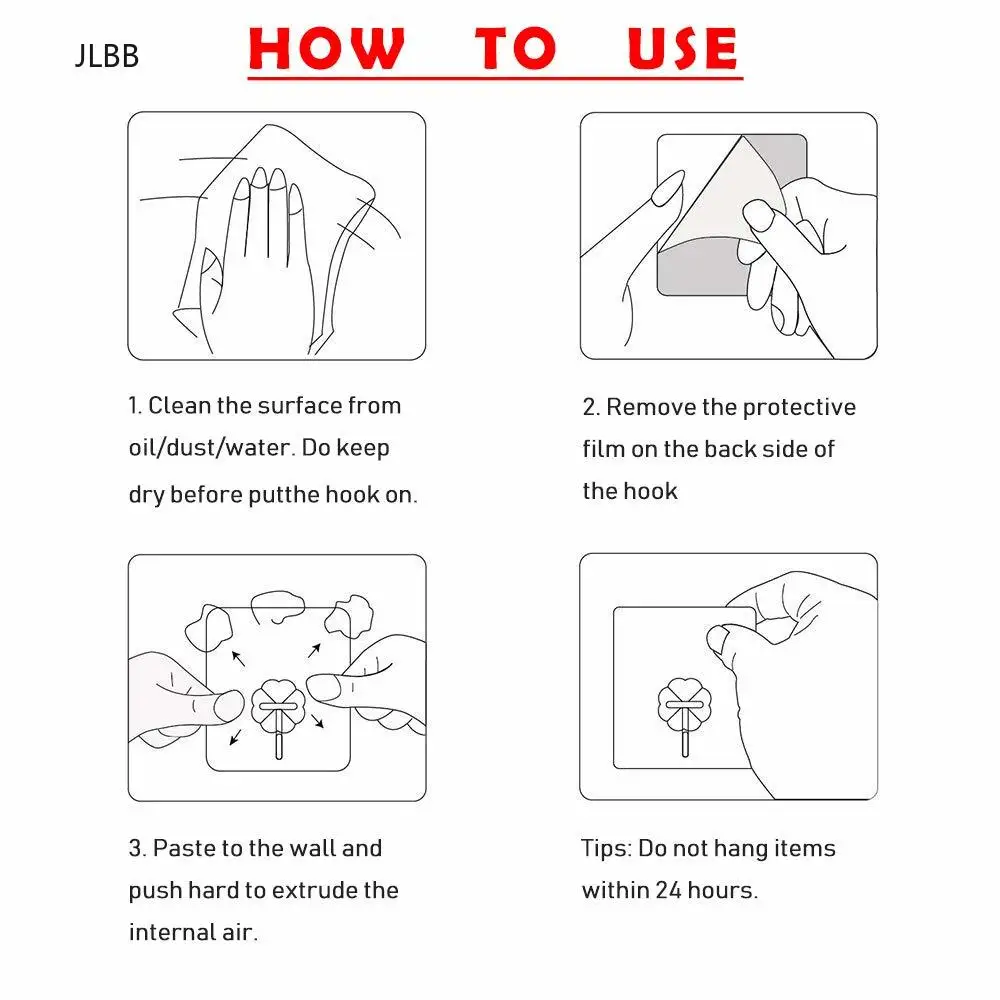 JLBB

HOW TO USE

1. Clean the surface from oil/dust/water. Do keep dry before putthe hook on.

2. Remove the protective film on the back side of the hook

3. Paste to the wall and push hard to extrude the internal air.

Tips: Do not hang items within 24 hours.