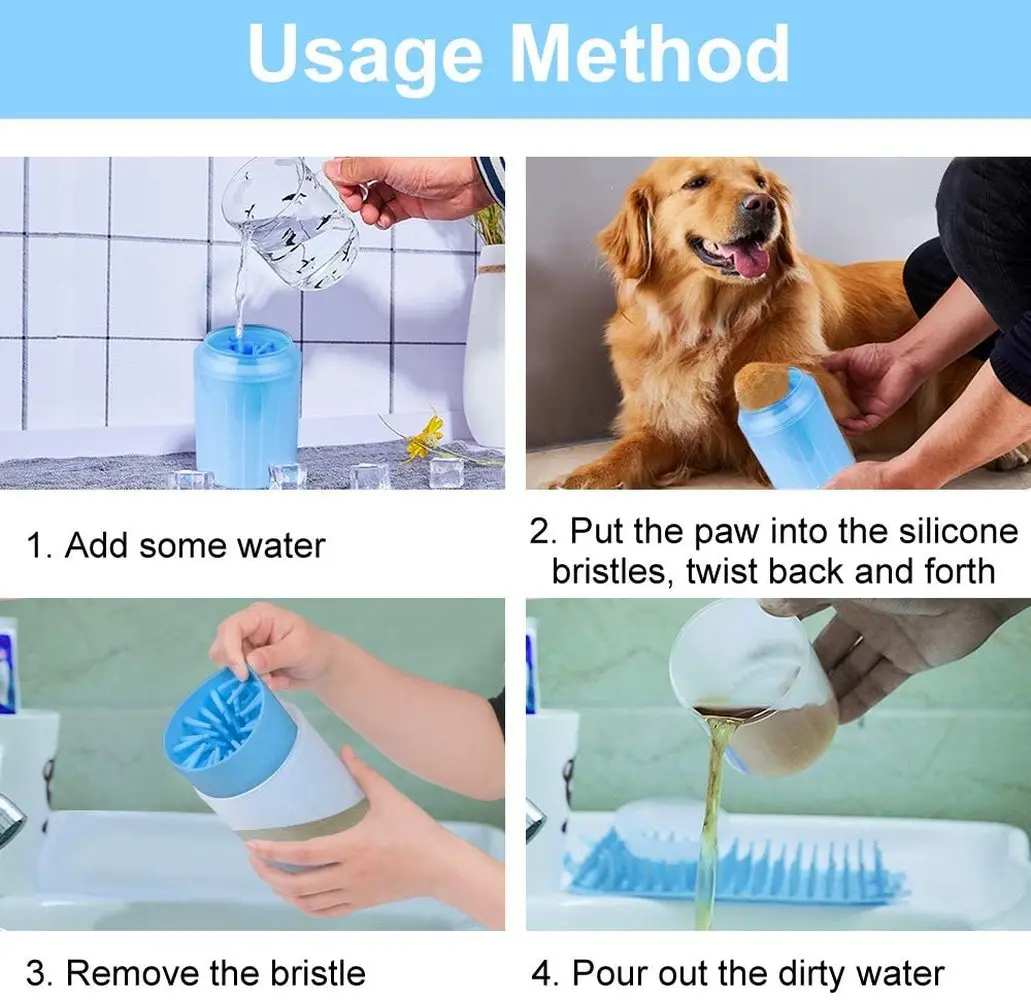 Usage Method

1. Add some water

2. Put the paw into the silicone bristles, twist back and forth

3. Remove the bristle

4. Pour out the dirty water