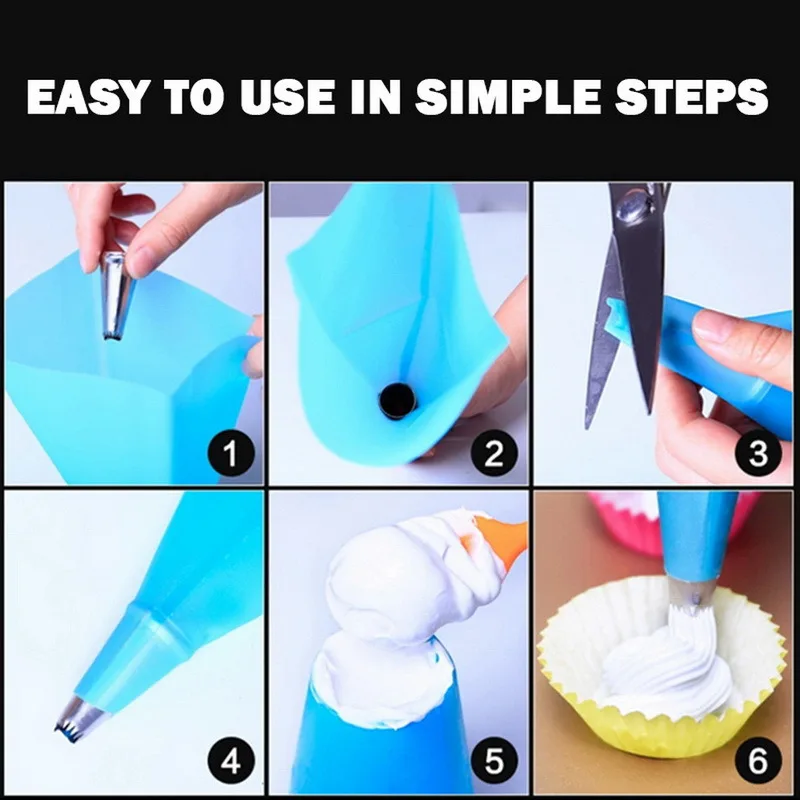 EASY TO USE IN SIMPLE STEPS

1

2

3

4

5

6