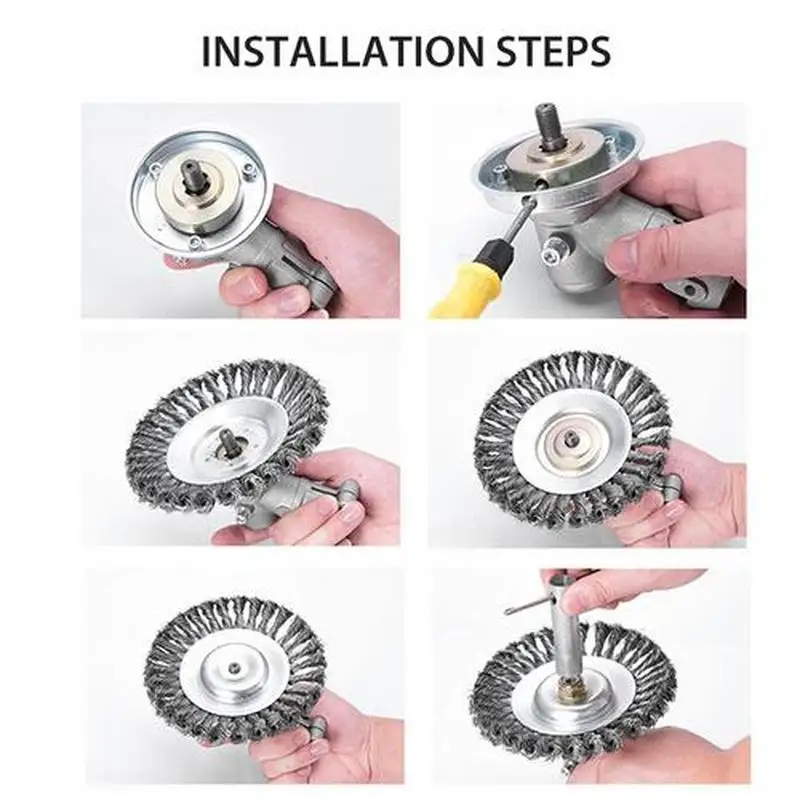 INSTALLATION STEPS