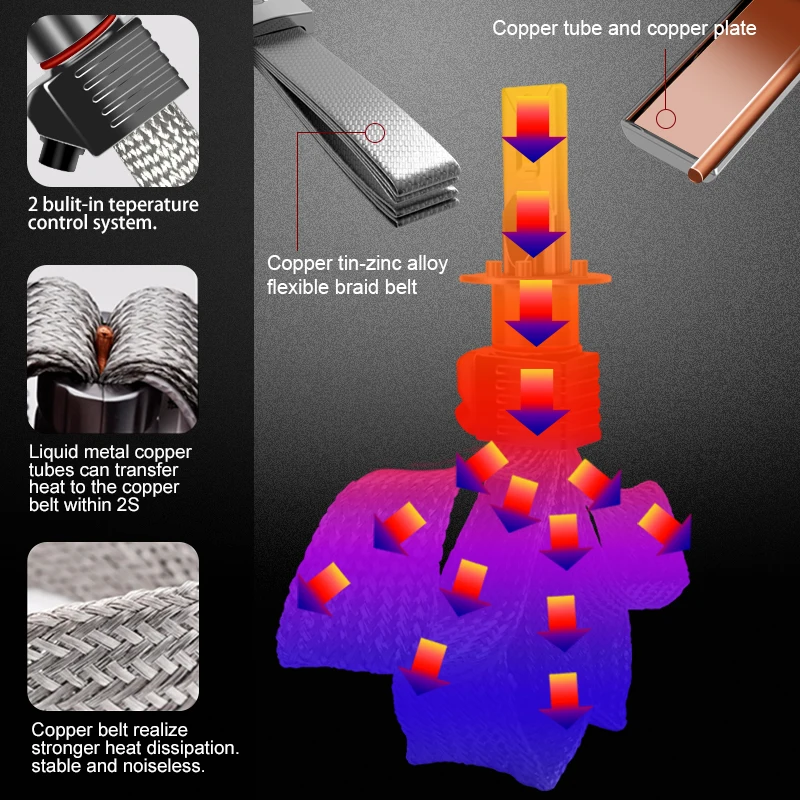 2 bulit-in teperature control system.

Liquid metal copper tubes can transfer heat to the copper belt within 2S

Copper belt realize stronger heat dissipation. stable and noiseless.

Copper tin-zinc alloy flexible braid belt

Copper tube and copper plate