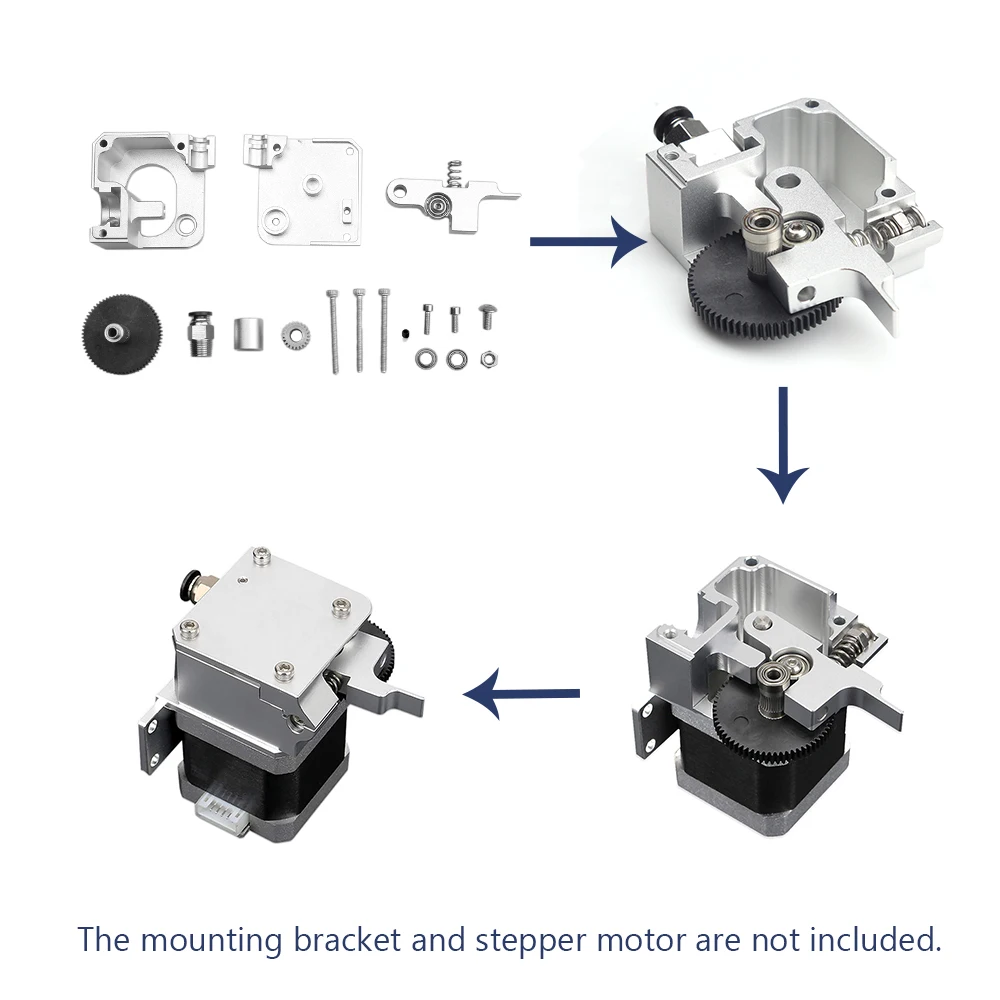 The mounting bracket and stepper motor are not included.